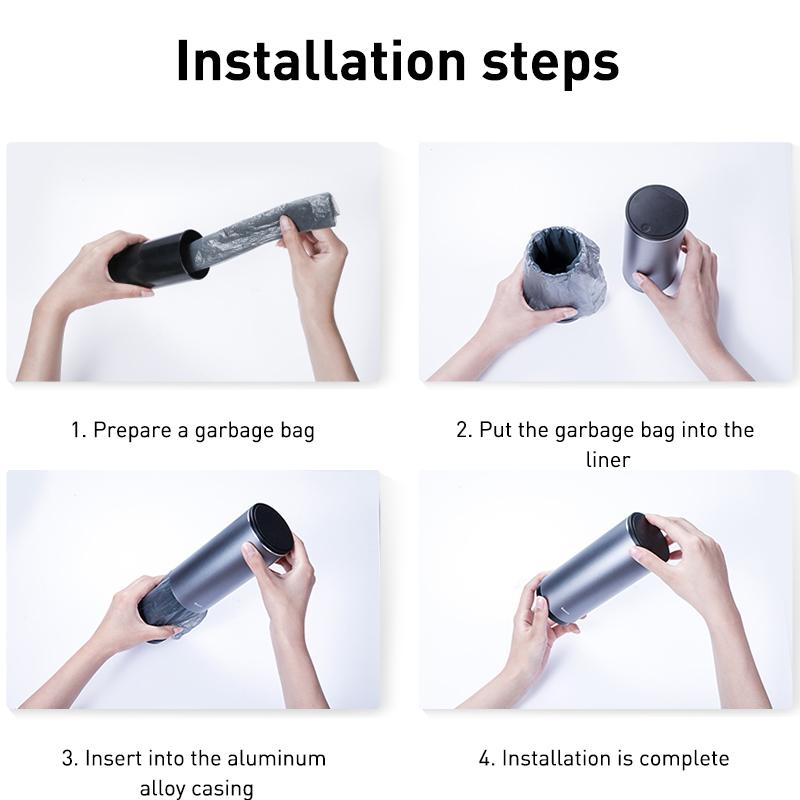 Installation steps

1. Prepare a garbage bag

2. Put the garbage bag into the liner

3. Insert into the aluminum alloy casing

4. Installation is complete