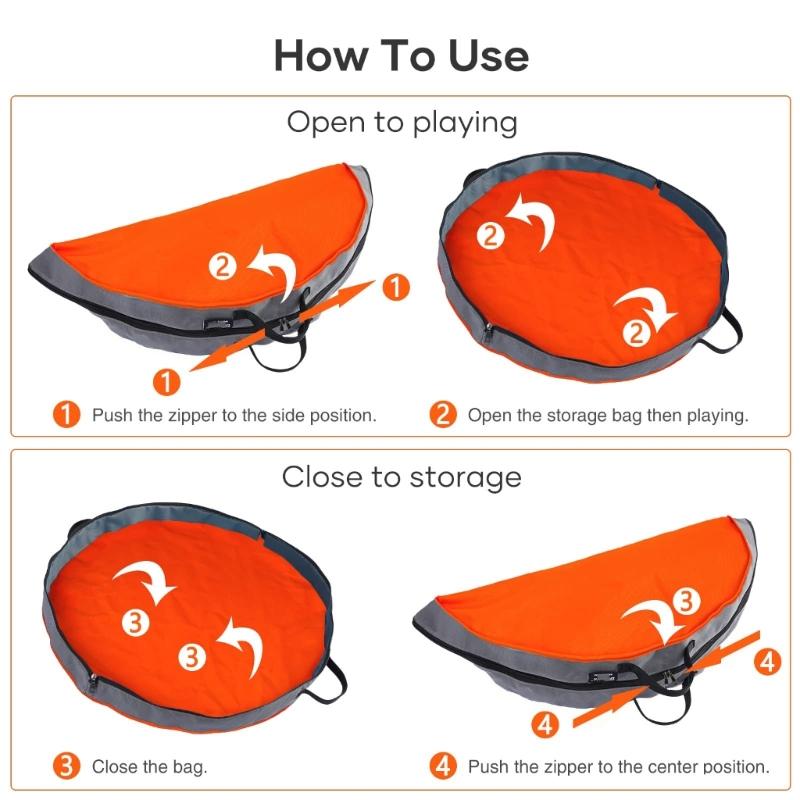 How To Use

Open to playing

2

1

1

2

2

1 Push the zipper to the side position.

2 Open the storage bag then playing.

Close to storage

3

3

3

4

4

3 Close the bag.

4 Push the zipper to the center position.