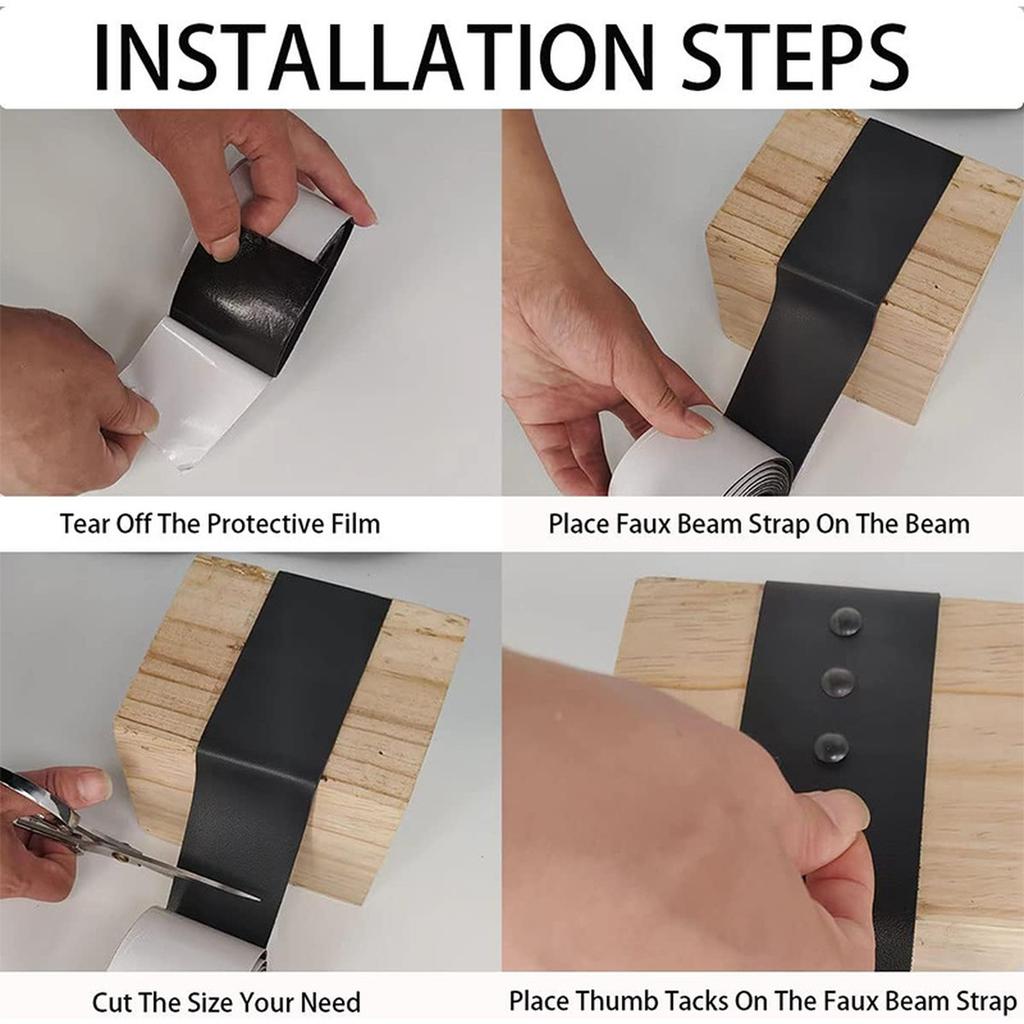 INSTALLATION STEPS

Tear Off The Protective Film

Place Faux Beam Strap On The Beam

Cut The Size Your Need

Place Thumb Tacks On The Faux Beam Strap