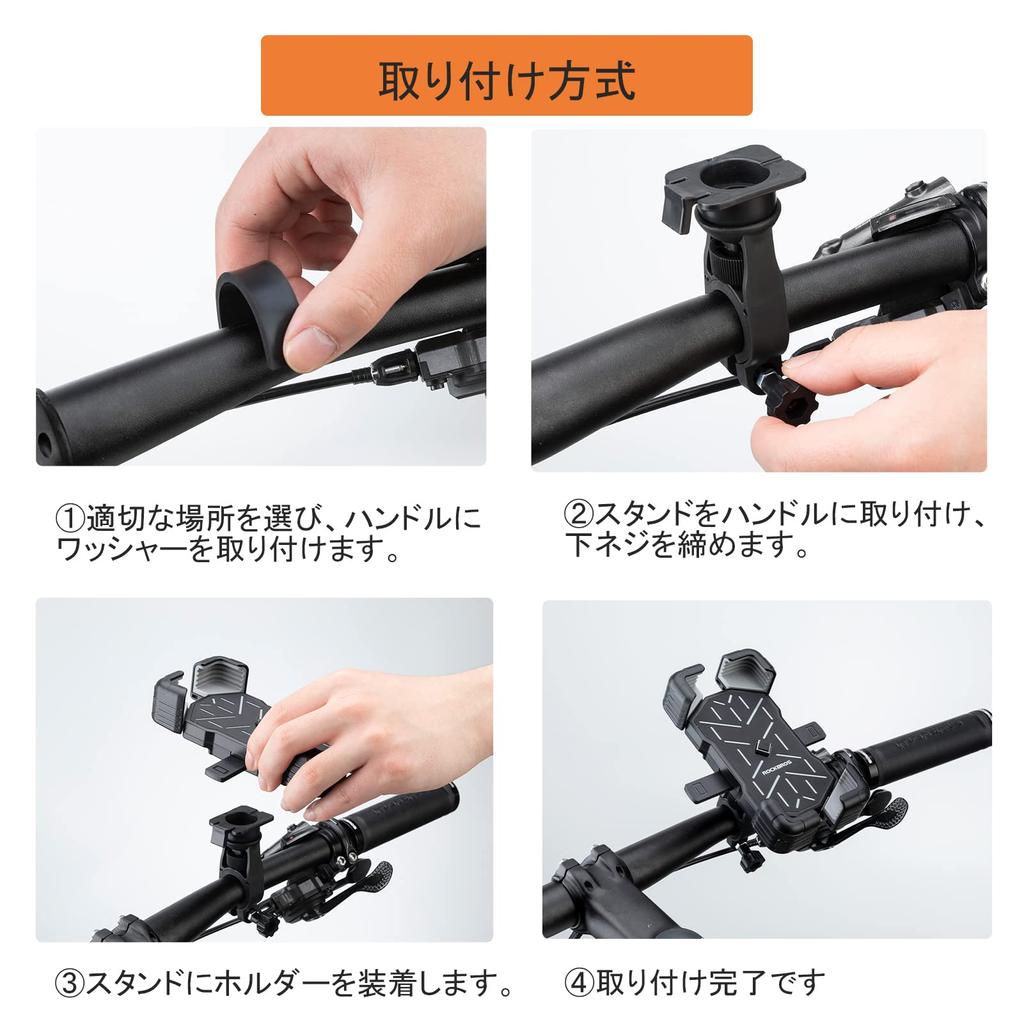 取り付け方式

①適切な場所を選び、ハンドルにワッシャーを取り付けます。

②スタンドをハンドルに取り付け、下ネジを締めます。

ROCKBROS

③スタンドにホルダーを装着します。

④取り付け完了です