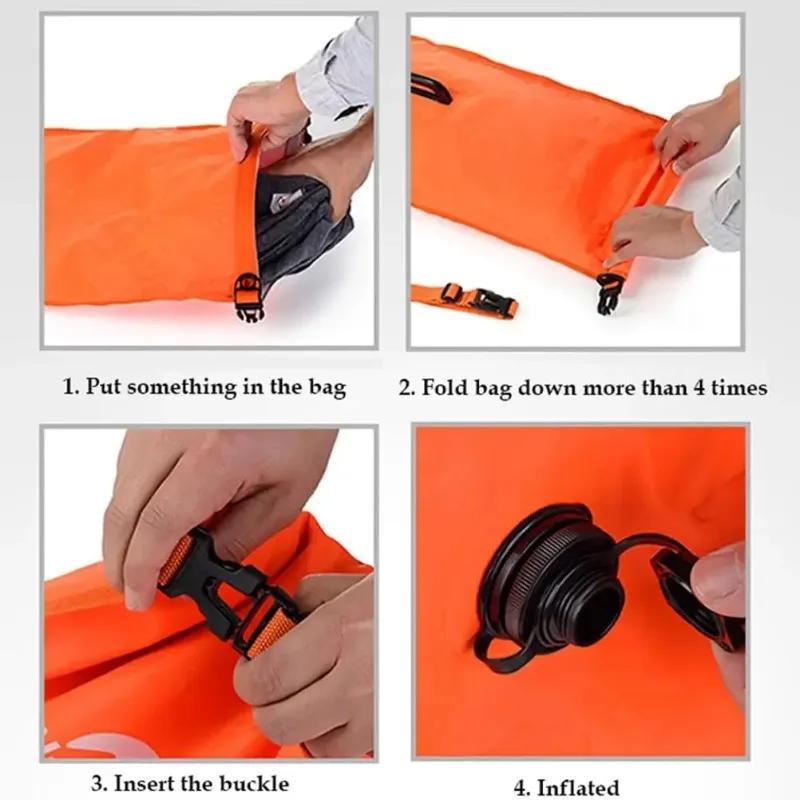 1. Put something in the bag

2. Fold bag down more than 4 times

3. Insert the buckle

4. Inflated