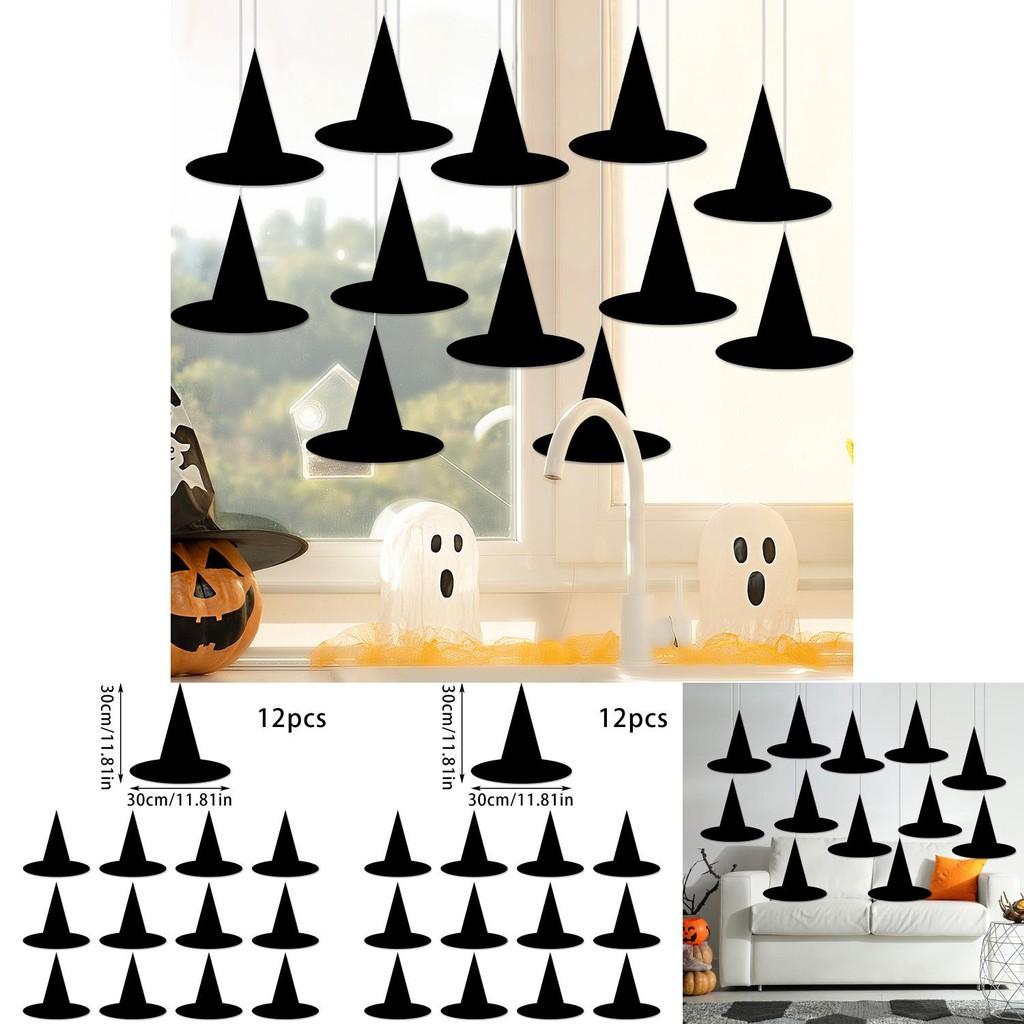 30cm/11.81in
12pcs
30cm/11.81in

30cm/11.81in
12pcs
30cm/11.81in