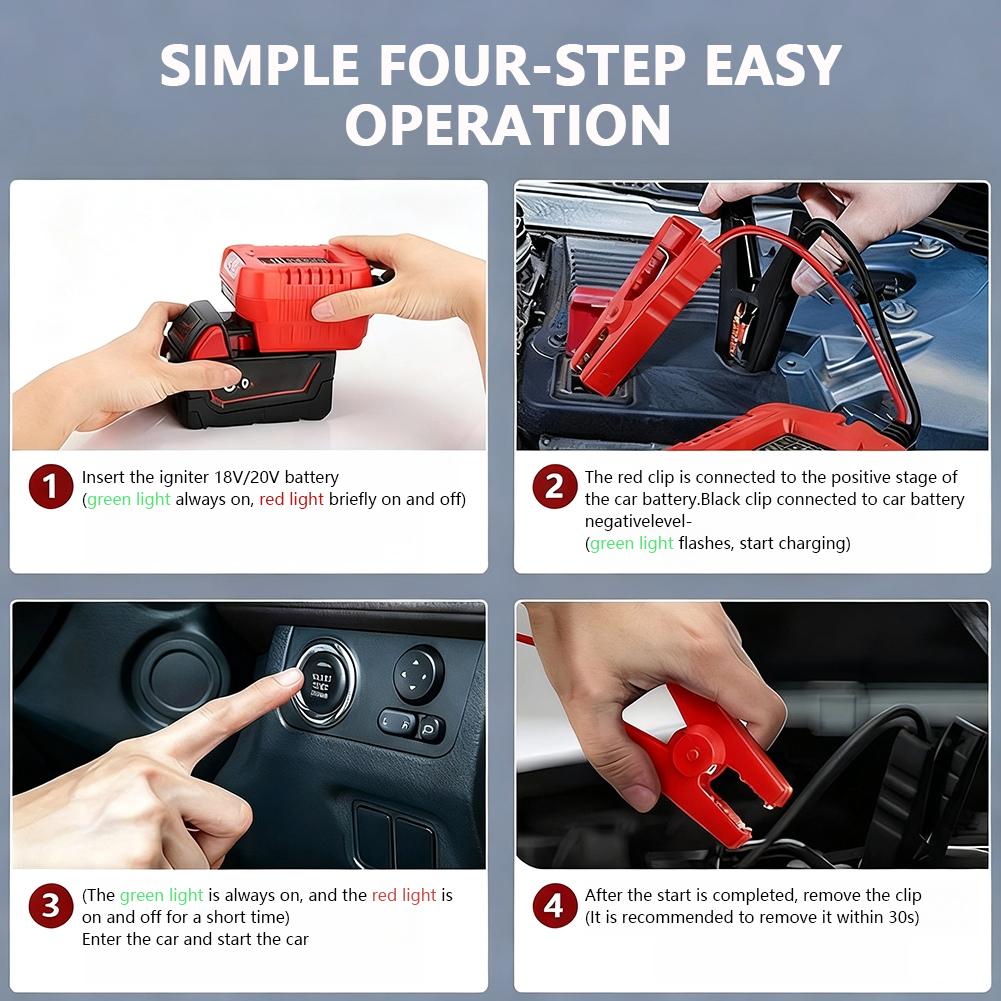 SIMPLE FOUR-STEP EASY OPERATION

1 Insert the igniter 18V/20V battery
(green light always on, red light briefly on and off)

2 The red clip is connected to the positive stage of the car battery.Black clip connected to car battery negativelevel-
(green light flashes, start charging)

3 (The green light is always on, and the red light is on and off for a short time)
Enter the car and start the car

4 After the start is completed, remove the clip
(It is recommended to remove it within 30s)