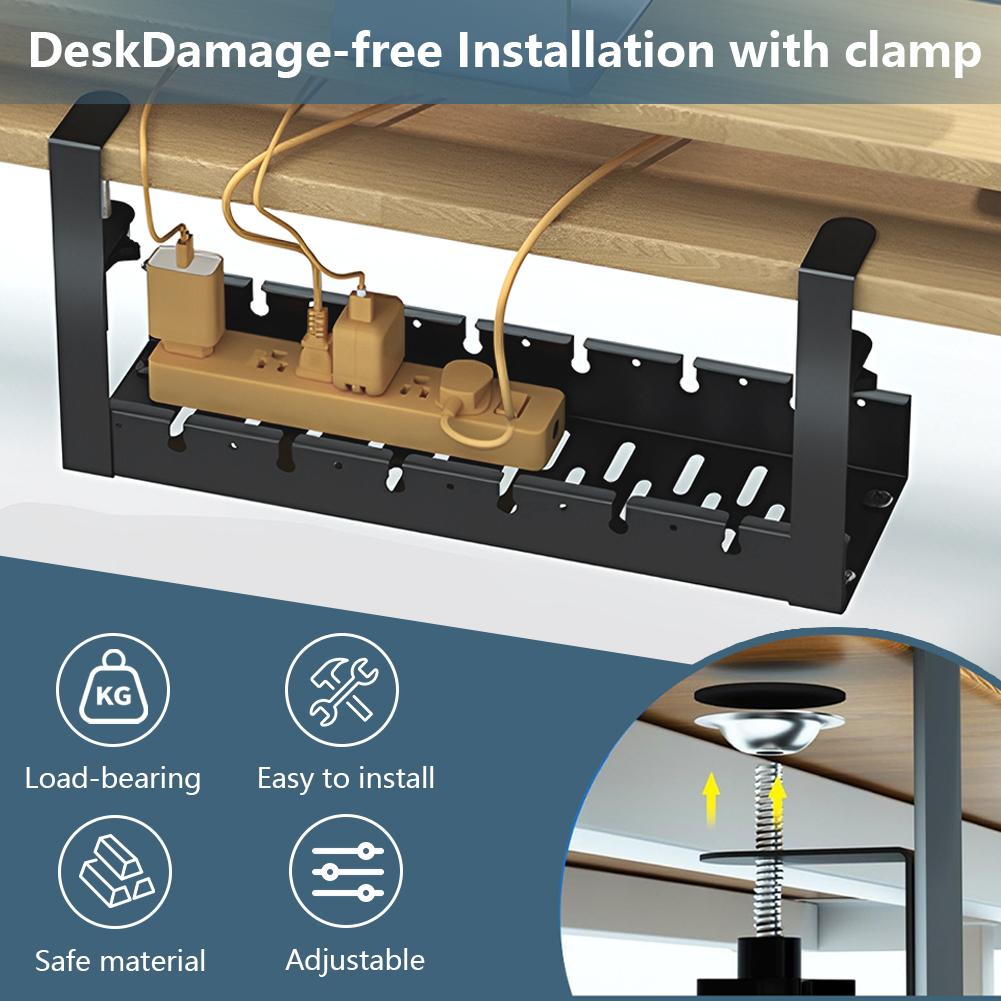 DeskDamage-free Installation with clamp

KG

Load-bearing

Easy to install

Safe material

Adjustable