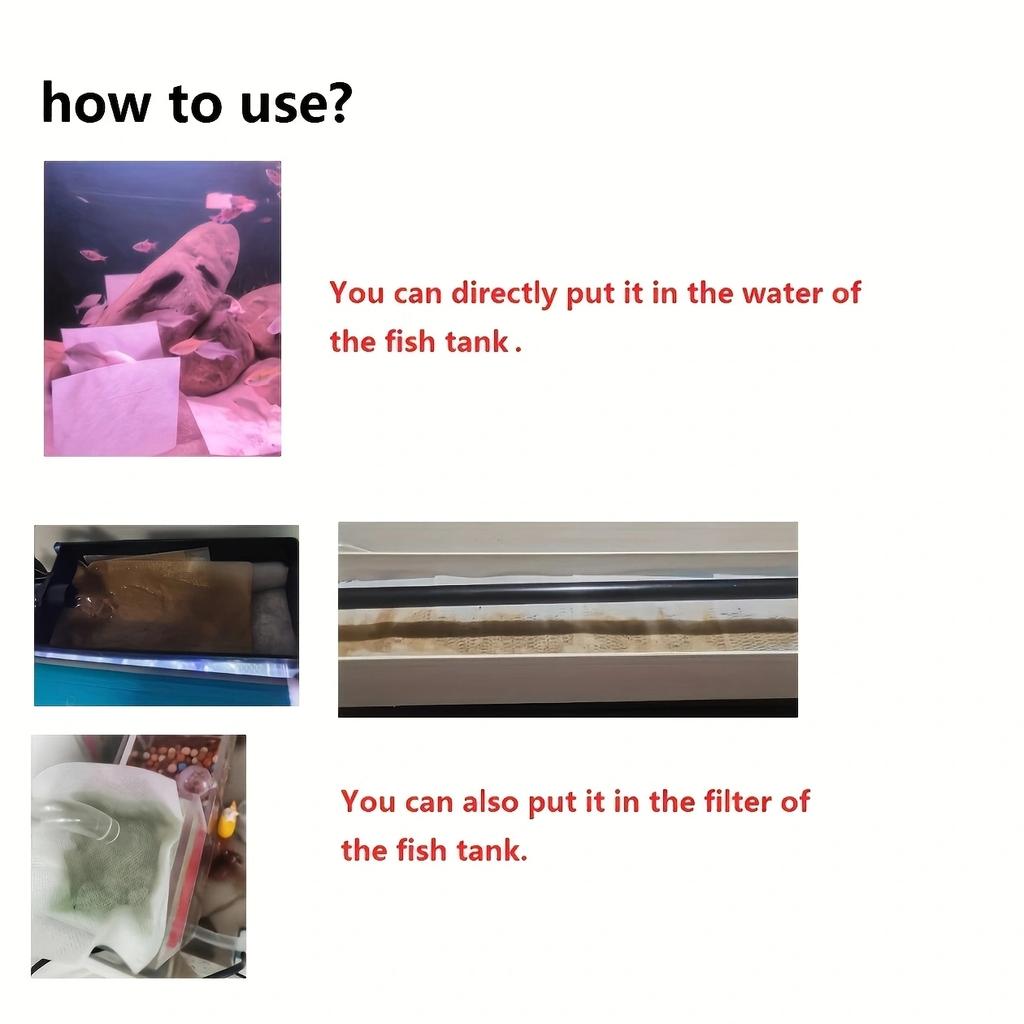 how to use?

You can directly put it in the water of the fish tank .

You can also put it in the filter of the fish tank.