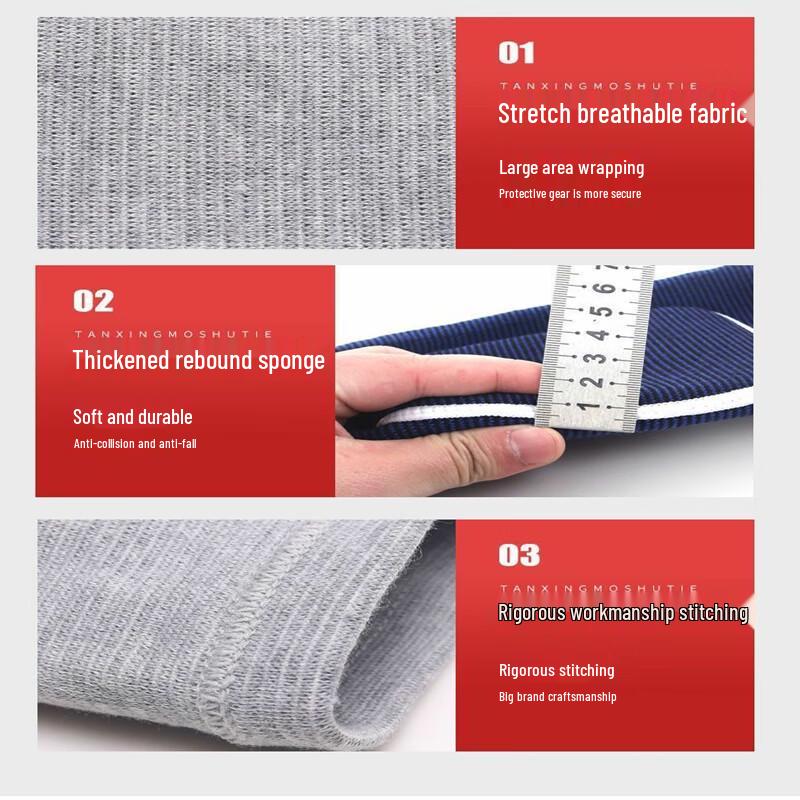 01

TANXINGMOSHUTIE

Stretch breathable fabric

Large area wrapping

Protective gear is more secure

02

TANXINGMOSHUTIE

Thickened rebound sponge

Soft and durable

Anti-collision and anti-fall

7 6 5 4 3 2 1

03

TANXINGMOSHUTIE

Rigorous workmanship stitching

Rigorous stitching

Big brand craftsmanship