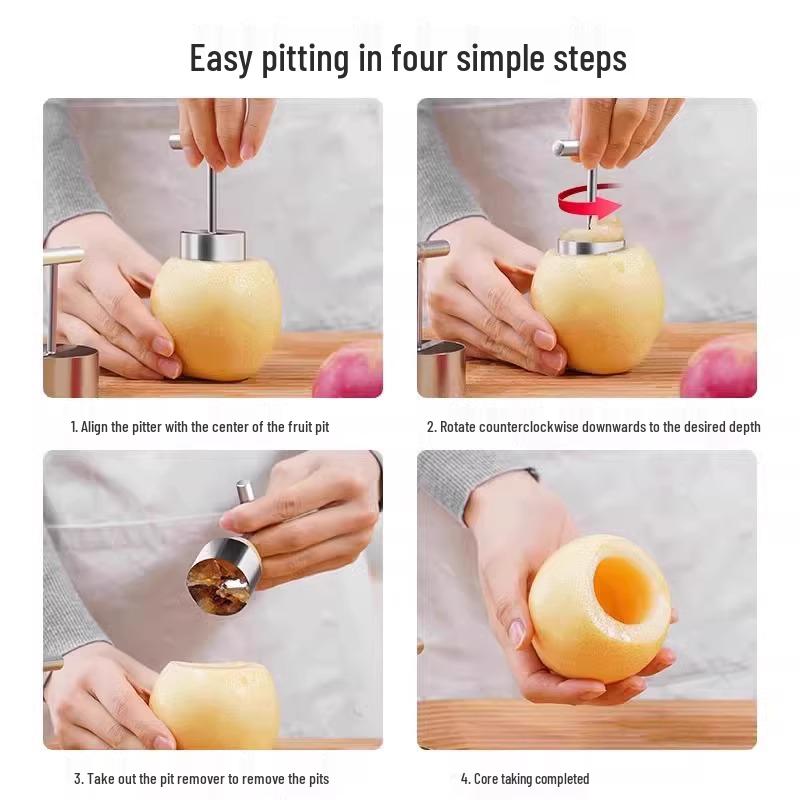 Easy pitting in four simple steps

1. Align the pitter with the center of the fruit pit

2. Rotate counterclockwise downwards to the desired depth

3. Take out the pit remover to remove the pits

4. Core taking completed