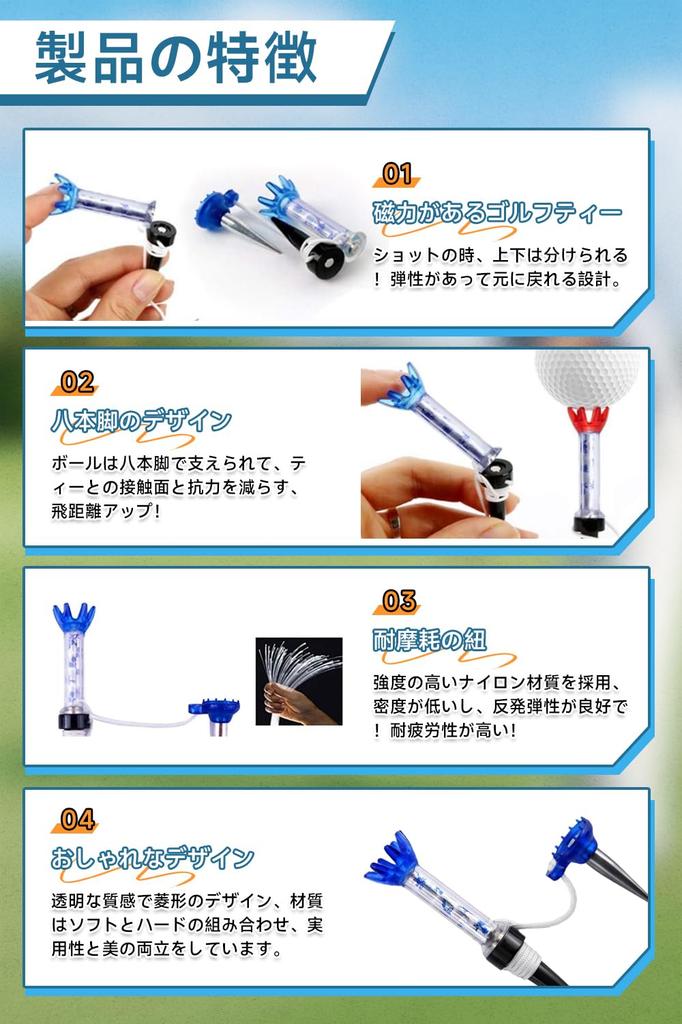 製品の特徴

01
磁力があるゴルフティー
ショットの時、上下は分けられる！弾性があって元に戻れる設計。

02
八本脚のデザイン
ボールは八本脚で支えられて、ティーとの接触面と抗力を減らす、飛距離アップ！

03
耐摩耗の紐
強度の高いナイロン材質を採用、密度が低いし、反発弾性が良好で！耐疲労性が高い！

04
おしゃれなデザイン
透明な質感で菱形のデザイン、材質はソフトとハードの組み合わせ、実用性と美の両立をしています。