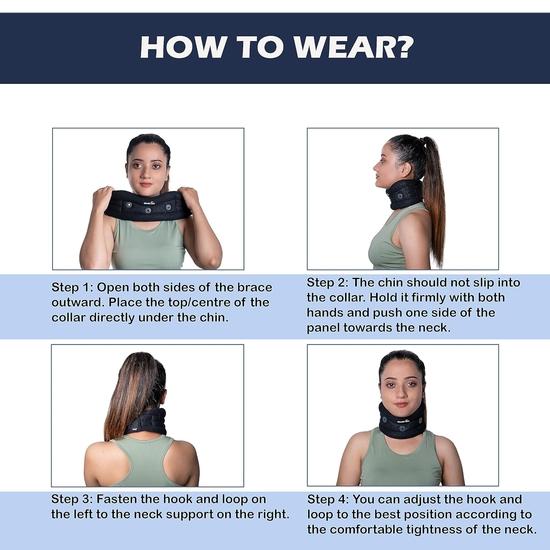 HOW TO WEAR?

Step 1: Open both sides of the brace outward. Place the top/centre of the collar directly under the chin.

Step 2: The chin should not slip into the collar. Hold it firmly with both hands and push one side of the panel towards the neck.

Step 3: Fasten the hook and loop on the left to the neck support on the right.

Step 4: You can adjust the hook and loop to the best position according to the comfortable tightness of the neck.