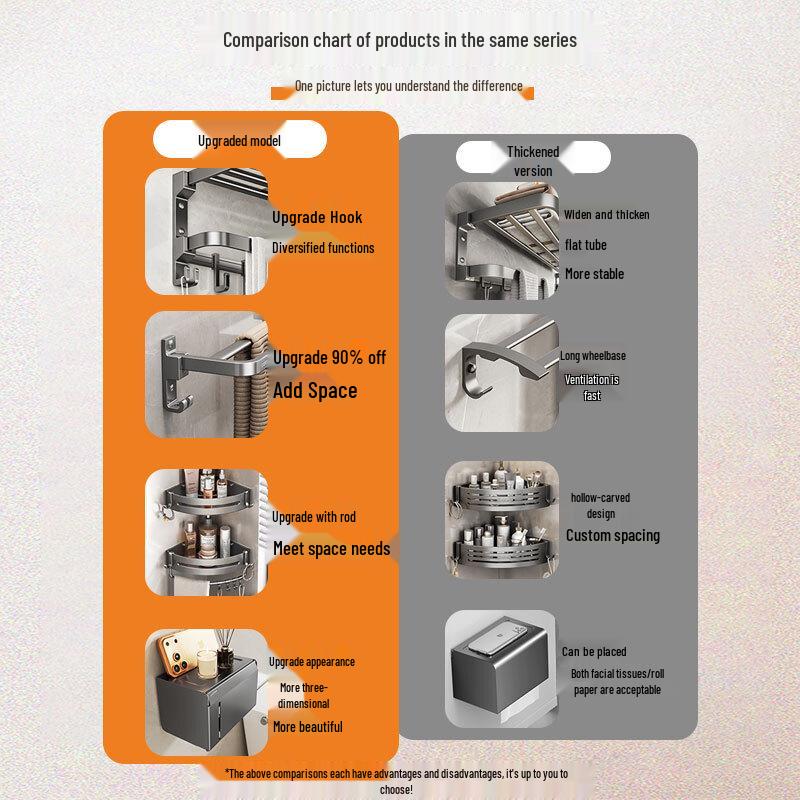 Comparison chart of products in the same series

One picture lets you understand the difference

Upgraded model

Upgrade Hook

Diversified functions

Upgrade 90% off

Add Space

Upgrade with rod

Meet space needs

Upgrade appearance

More three-dimensional

More beautiful

Thickened version

Widen and thicken

flat tube

More stable

Long wheelbase

Ventilation is fast

hollow-carved design

Custom spacing

Can be placed

Both facial tissues/roll paper are acceptable

*The above comparisons each have advantages and disadvantages, it's up to you to choose!