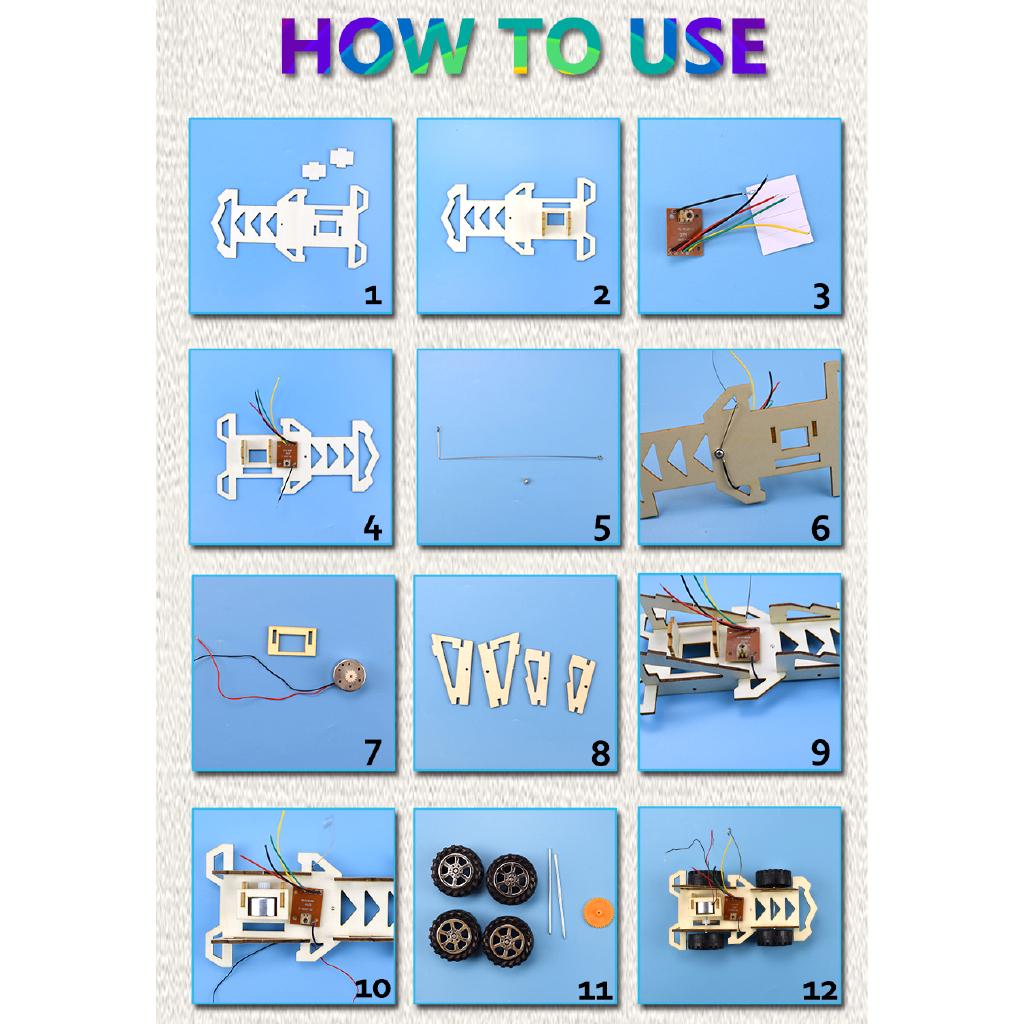 HOW TO USE

1

2

3

4

5

6

7

8

9

10

11

12