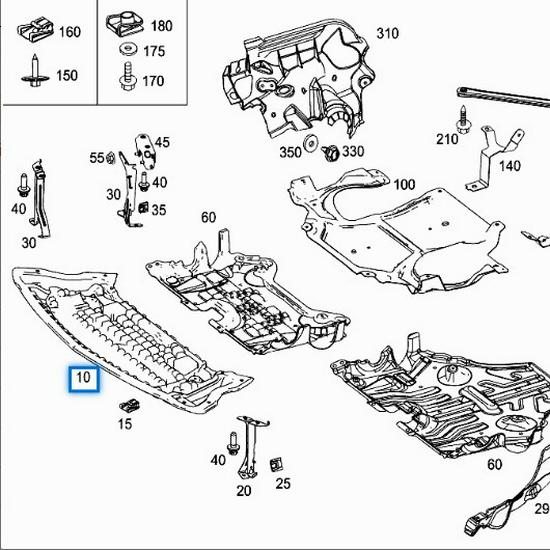 160
150
180
175
170
310
210
140
45
55
40
30
35
350
330
100
40
30
60
10
15
40
20
25
60
29