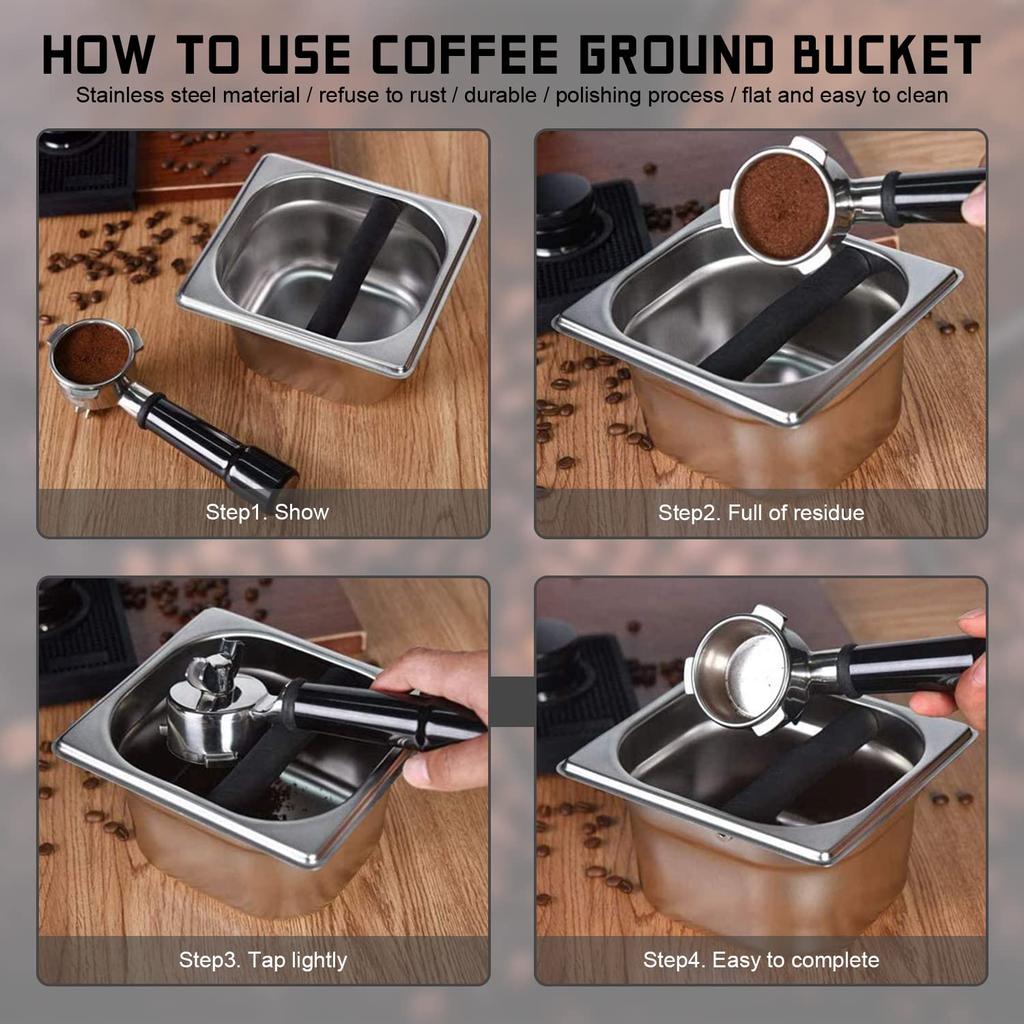 HOW TO USE COFFEE GROUND BUCKET
Stainless steel material / refuse to rust / durable / polishing process / flat and easy to clean

Step1. Show

Step2. Full of residue

Step3. Tap lightly

Step4. Easy to complete