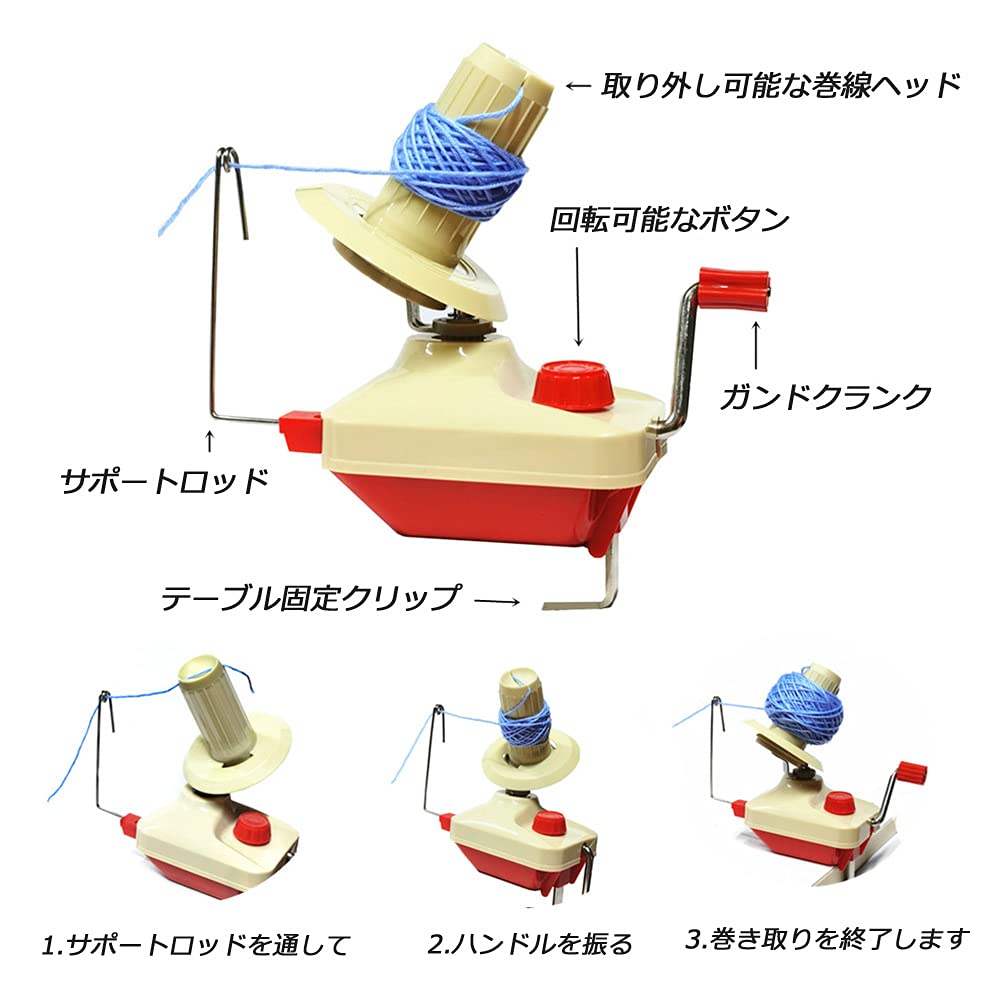 ← 取り外し可能な巻線ヘッド

回転可能なボタン

ガンドクランク

サポートロッド

テーブル固定クリップ →

1.サポートロッドを通して

2.ハンドルを振る

3.巻き取りを終了します