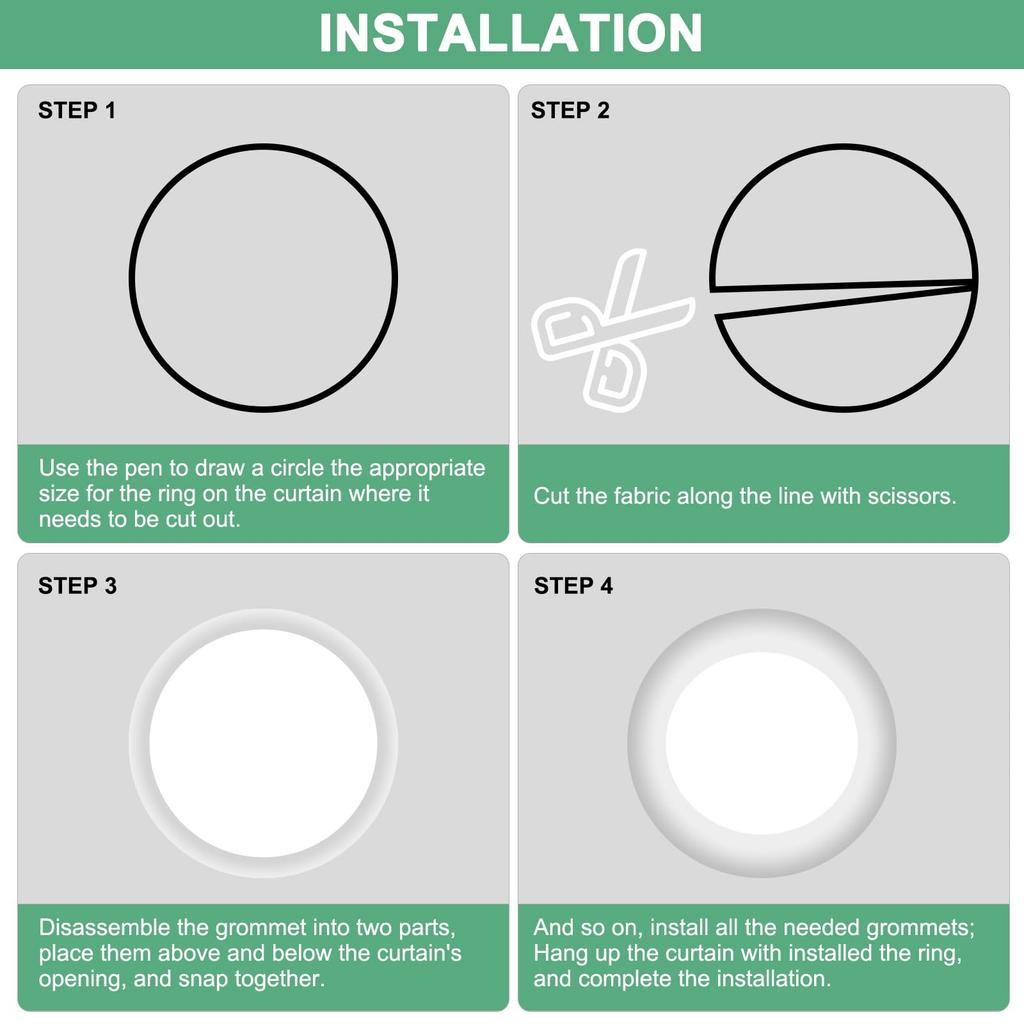 INSTALLATION

STEP 1

Use the pen to draw a circle the appropriate size for the ring on the curtain where it needs to be cut out.

STEP 2

Cut the fabric along the line with scissors.

STEP 3

Disassemble the grommet into two parts, place them above and below the curtain's opening, and snap together.

STEP 4

And so on, install all the needed grommets; Hang up the curtain with installed the ring, and complete the installation.