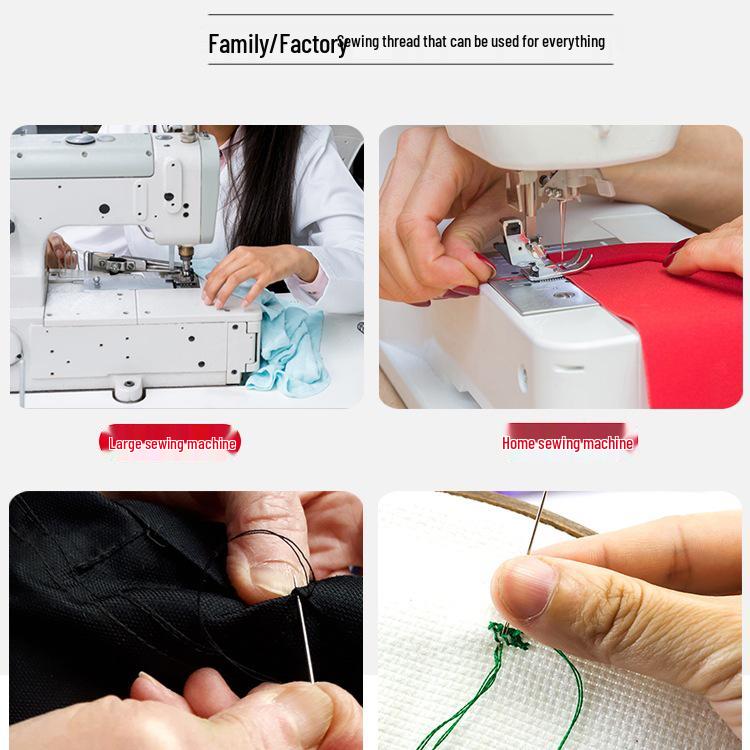 Family/Factory Sewing thread that can be used for everything

Large sewing machine

Home sewing machine