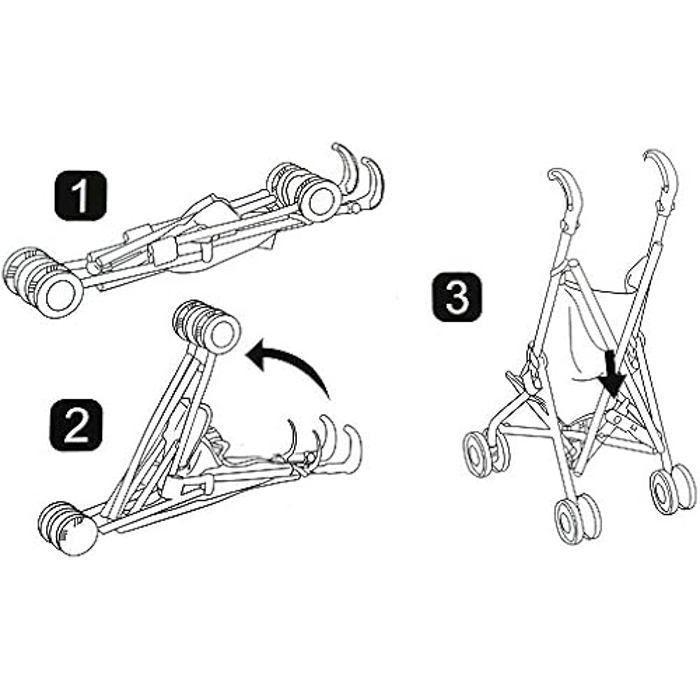 1

2

3