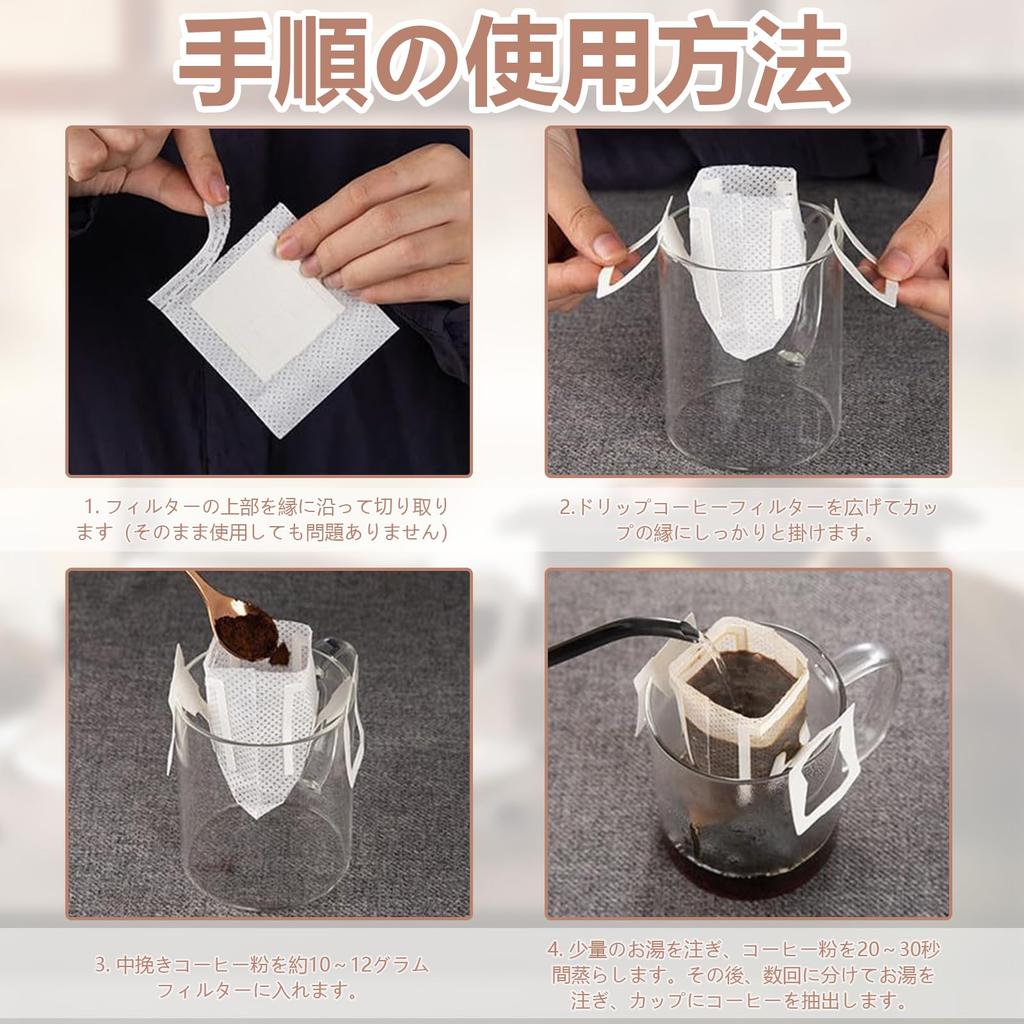 手順の使用方法

1. フィルターの上部を縁に沿って切り取ります（そのまま使用しても問題ありません）

2.ドリップコーヒーフィルターを広げてカップの縁にしっかりと掛けます。

3. 中挽きコーヒー粉を約10～12グラムフィルターに入れます。

4. 少量のお湯を注ぎ、コーヒー粉を20～30秒間蒸らします。その後、数回に分けてお湯を注ぎ、カップにコーヒーを抽出します。