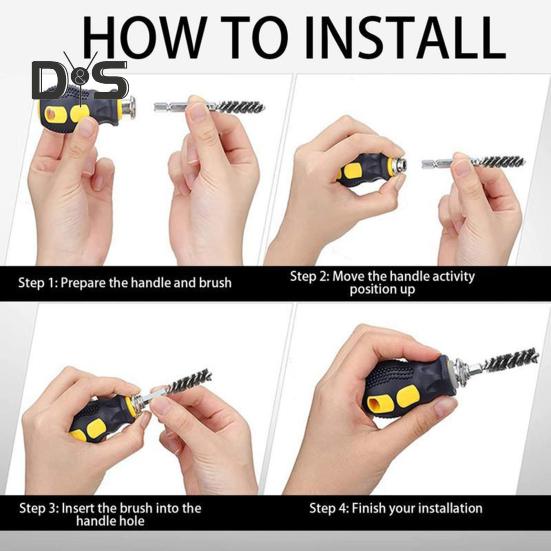 HOW TO INSTALL

D&S

Step 1: Prepare the handle and brush

Step 2: Move the handle activity position up

Step 3: Insert the brush into the handle hole

Step 4: Finish your installation