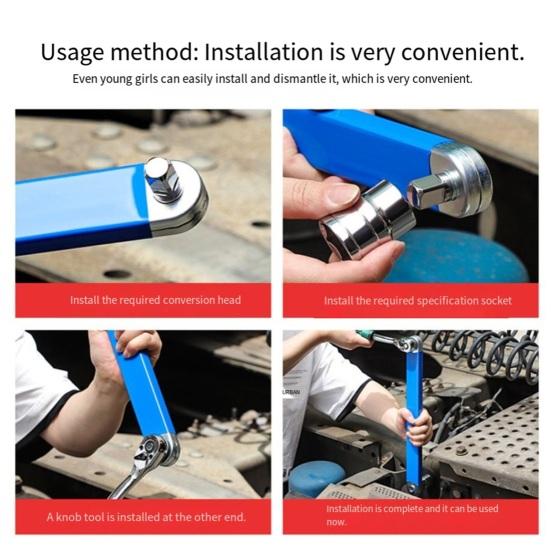 Usage method: Installation is very convenient.
Even young girls can easily install and dismantle it, which is very convenient.

Install the required conversion head

Install the required specification socket

A knob tool is installed at the other end.

Installation is complete and it can be used now.