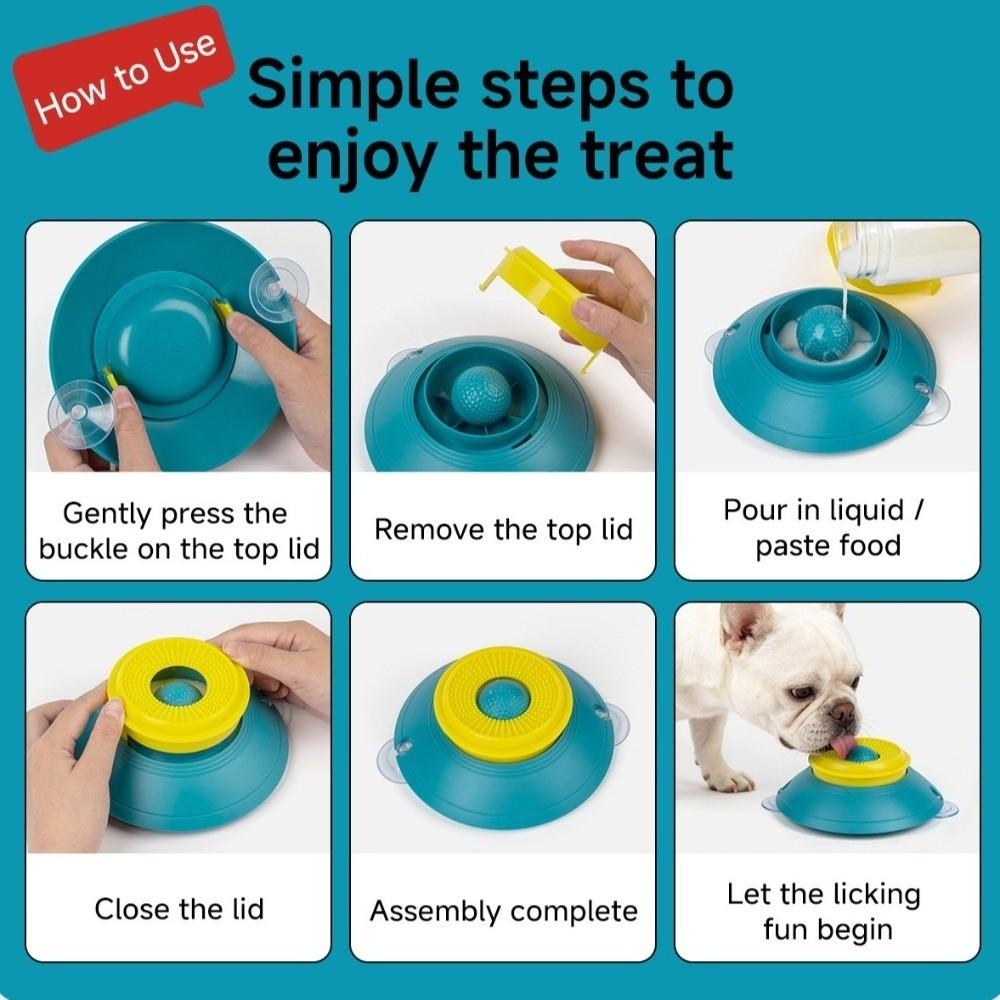 How to Use

Simple steps to enjoy the treat

Gently press the buckle on the top lid

Remove the top lid

Pour in liquid / paste food

Close the lid

Assembly complete

Let the licking fun begin