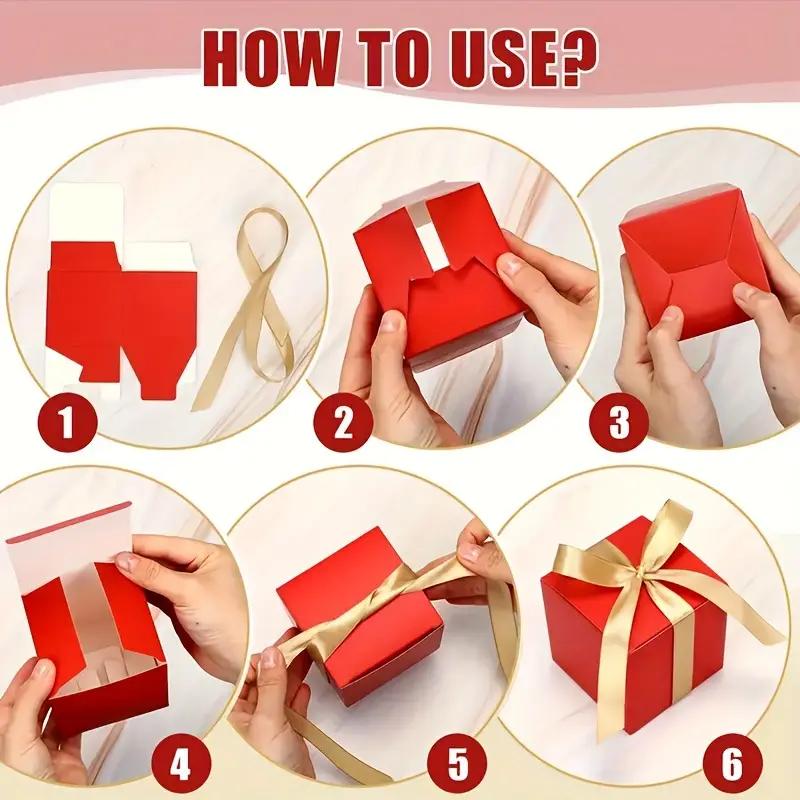 HOW TO USE?

1

2

3

4

5

6