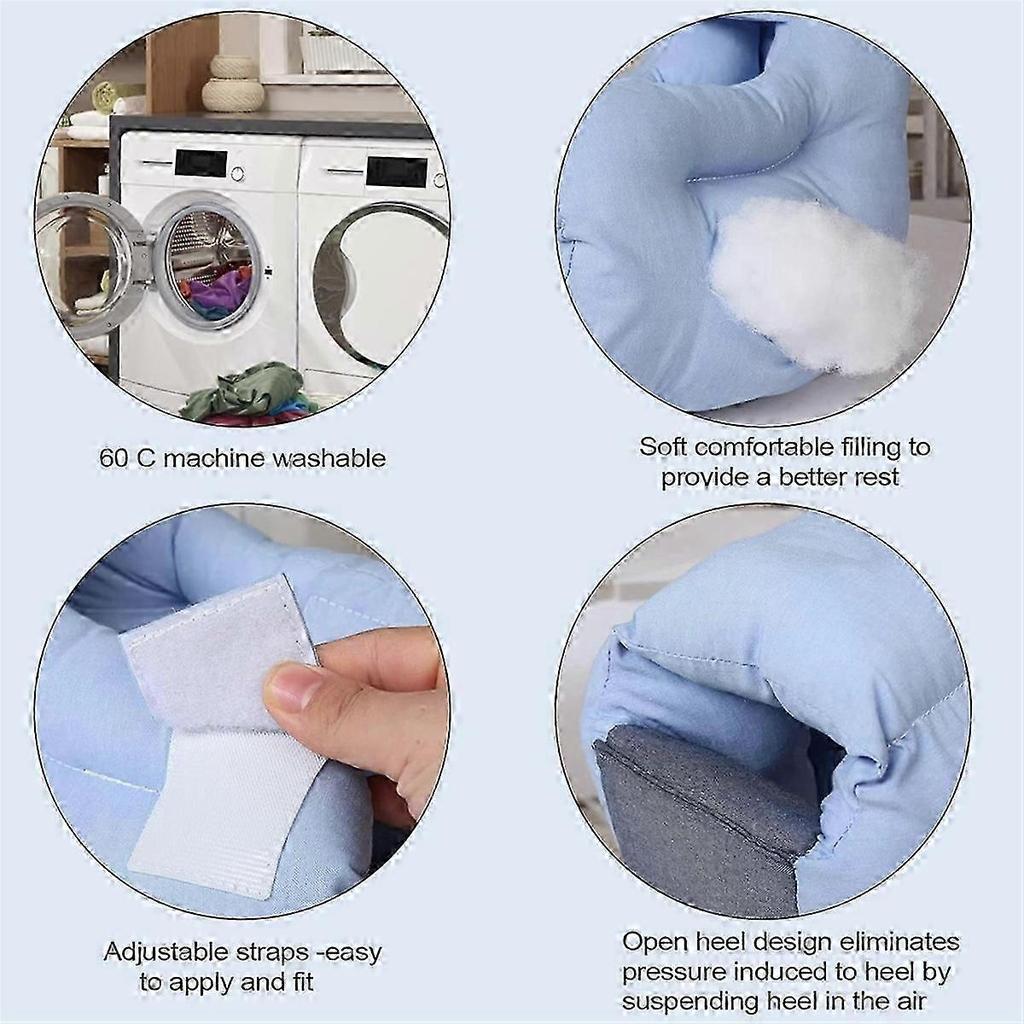 60 C machine washable

Soft comfortable filling to provide a better rest

Adjustable straps -easy to apply and fit

Open heel design eliminates pressure induced to heel by suspending heel in the air