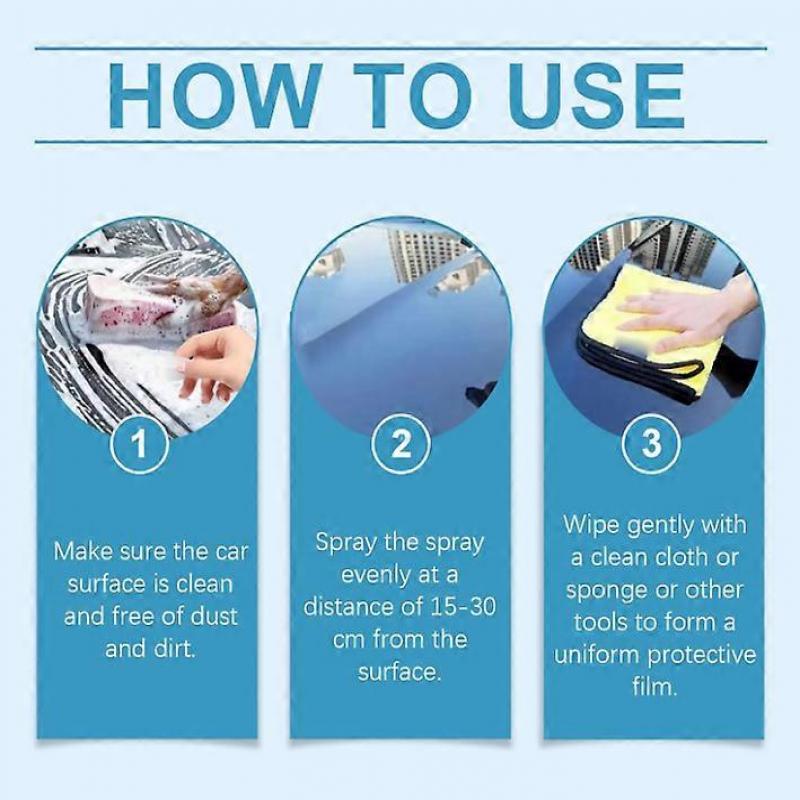 HOW TO USE

1

Make sure the car surface is clean and free of dust and dirt.

2

Spray the spray evenly at a distance of 15-30 cm from the surface.

3

Wipe gently with a clean cloth or sponge or other tools to form a uniform protective film.