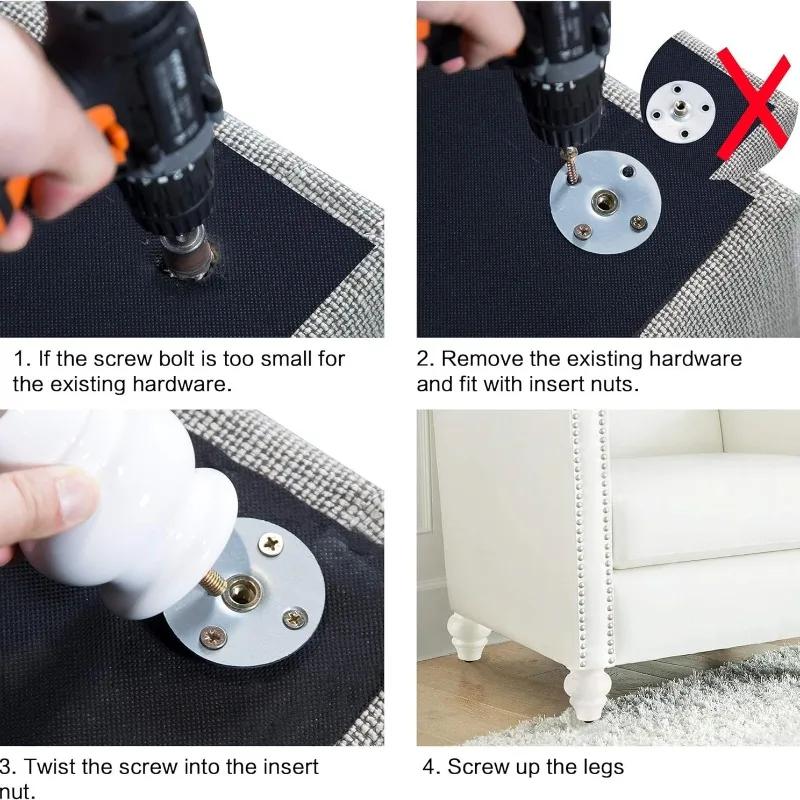 1. If the screw bolt is too small for the existing hardware.

2. Remove the existing hardware and fit with insert nuts.

3. Twist the screw into the insert nut.

4. Screw up the legs