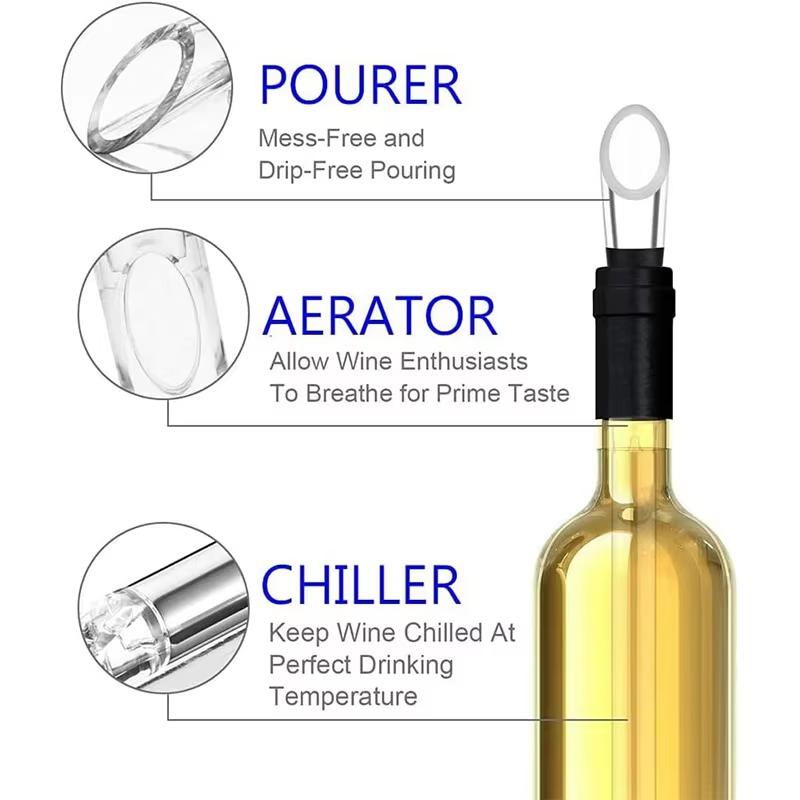 POURER
Mess-Free and Drip-Free Pouring

AERATOR
Allow Wine Enthusiasts To Breathe for Prime Taste

CHILLER
Keep Wine Chilled At Perfect Drinking Temperature