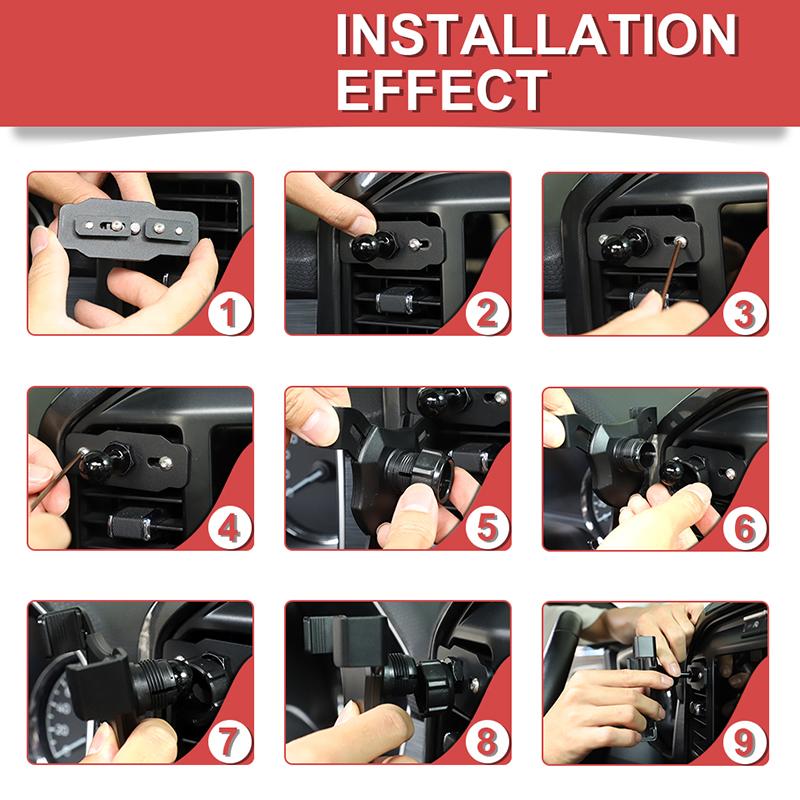 INSTALLATION EFFECT

1

2

3

4

5

6

7

8

9