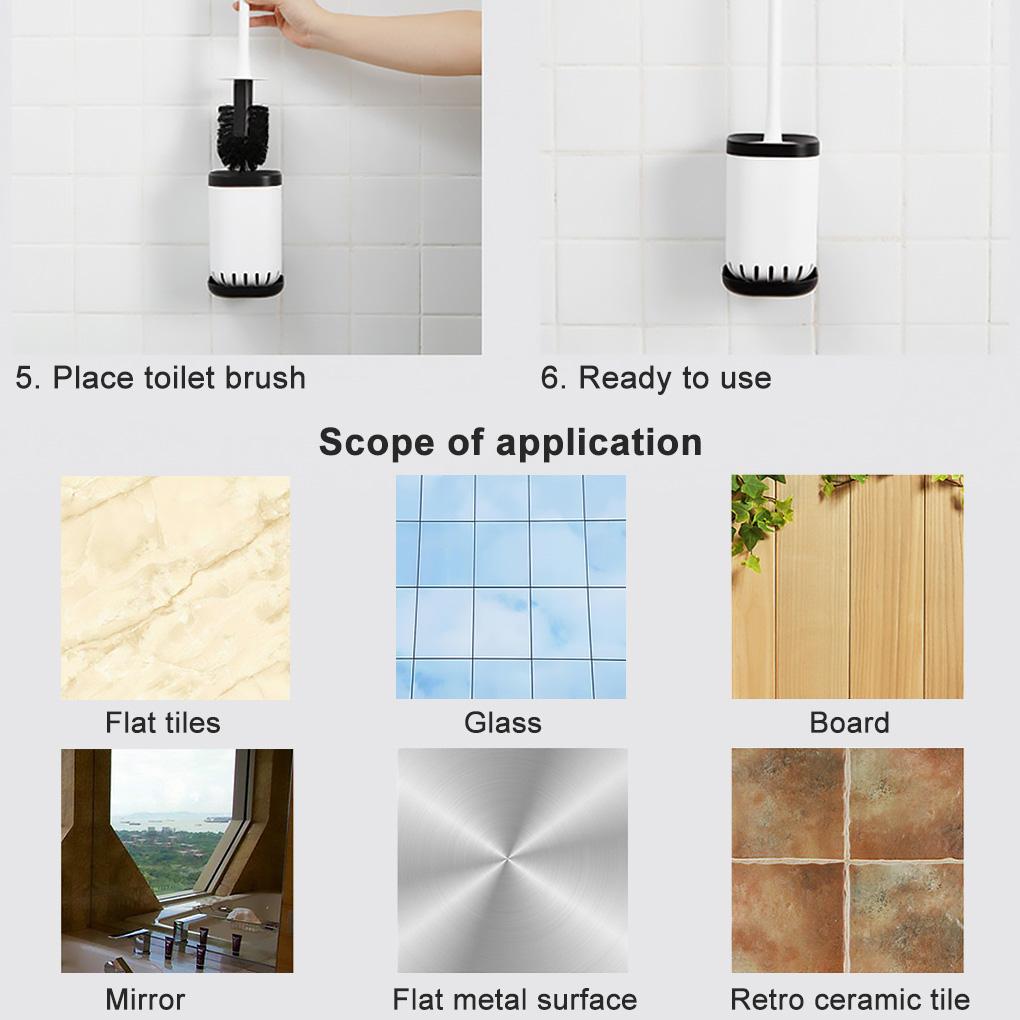 5. Place toilet brush

6. Ready to use

Scope of application

Flat tiles

Glass

Board

Mirror

Flat metal surface

Retro ceramic tile