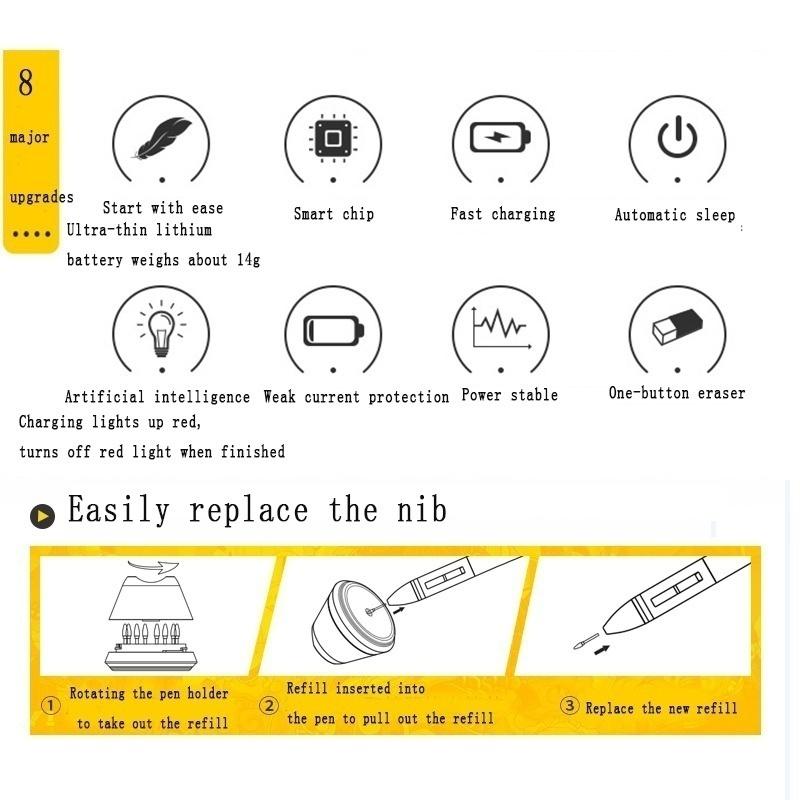 8

major

upgrades

....

Start with ease
Ultra-thin lithium battery weighs about 14g

Smart chip

Fast charging

Automatic sleep

Artificial intelligence
Charging lights up red, turns off red light when finished

Weak current protection

Power stable

One-button eraser

Easily replace the nib

① Rotating the pen holder to take out the refill

② Refill inserted into the pen to pull out the refill

③ Replace the new refill