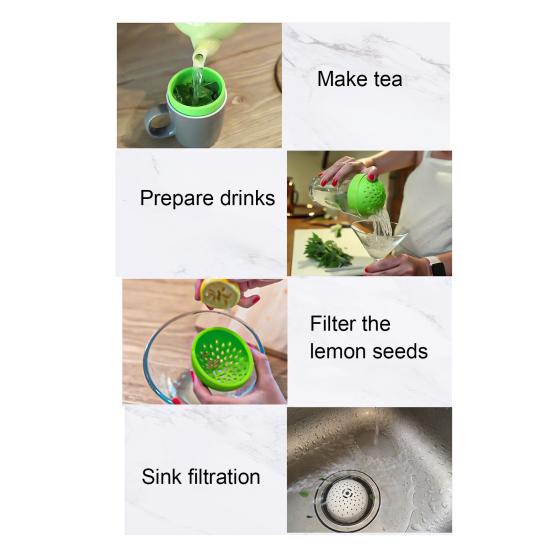 Make tea

Prepare drinks

Filter the lemon seeds

Sink filtration