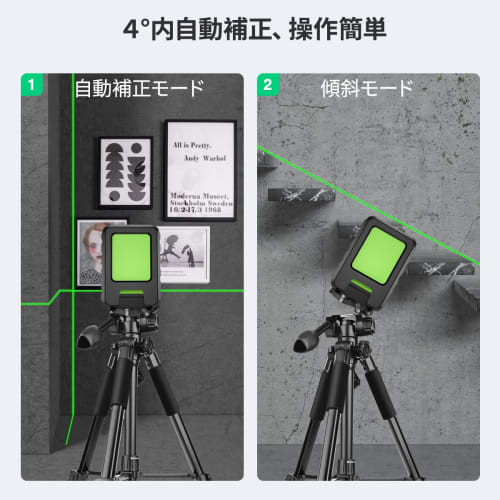 4°内自動補正、操作簡単

1 自動補正モード

All is Pretty.
Andy Warhol

Moderna Museet,
Stockholm Sweden
10/2-17/3 1968

2 傾斜モード