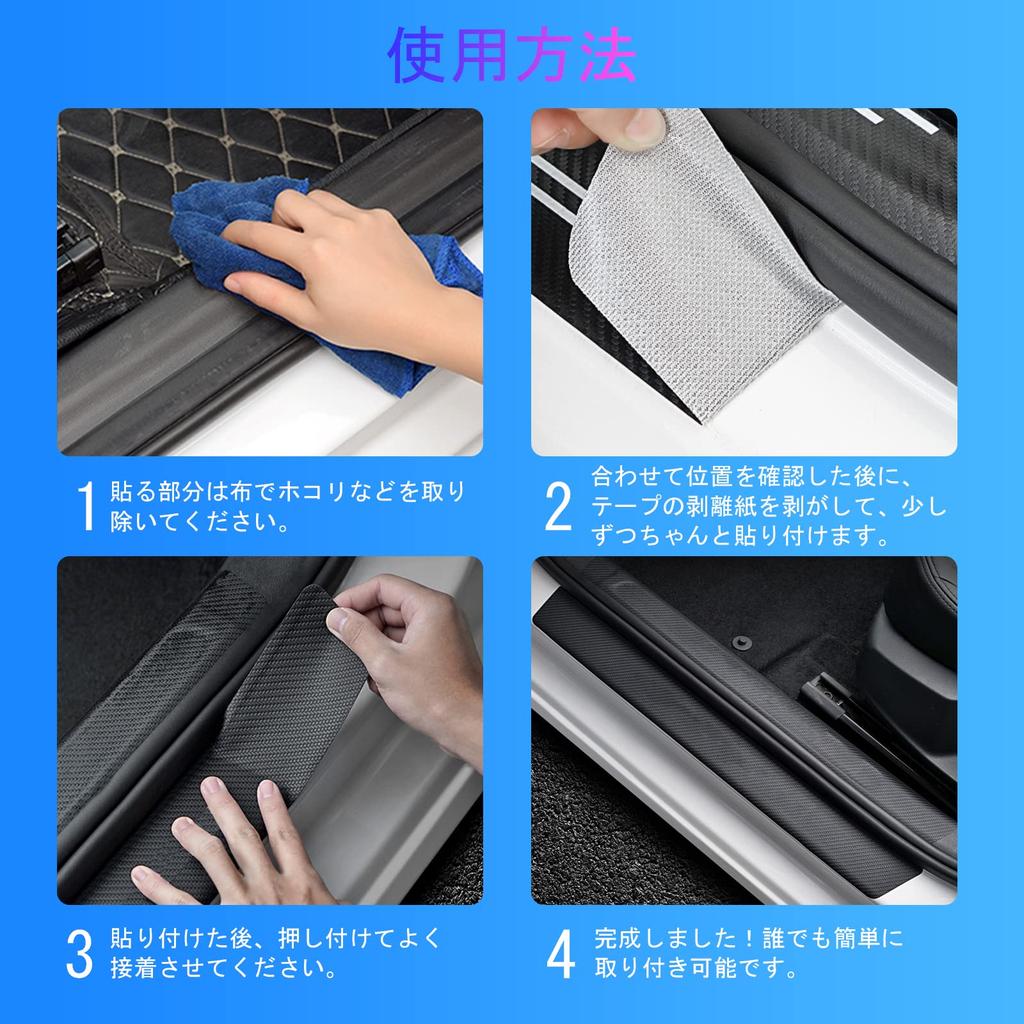 使用方法

1 貼る部分は布でホコリなどを取り除いてください。

2 合わせて位置を確認した後に、テープの剥離紙を剥がして、少しずつちゃんと貼り付けます。

3 貼り付けた後、押し付けてよく接着させてください。

4 完成しました！誰でも簡単に取り付き可能です。