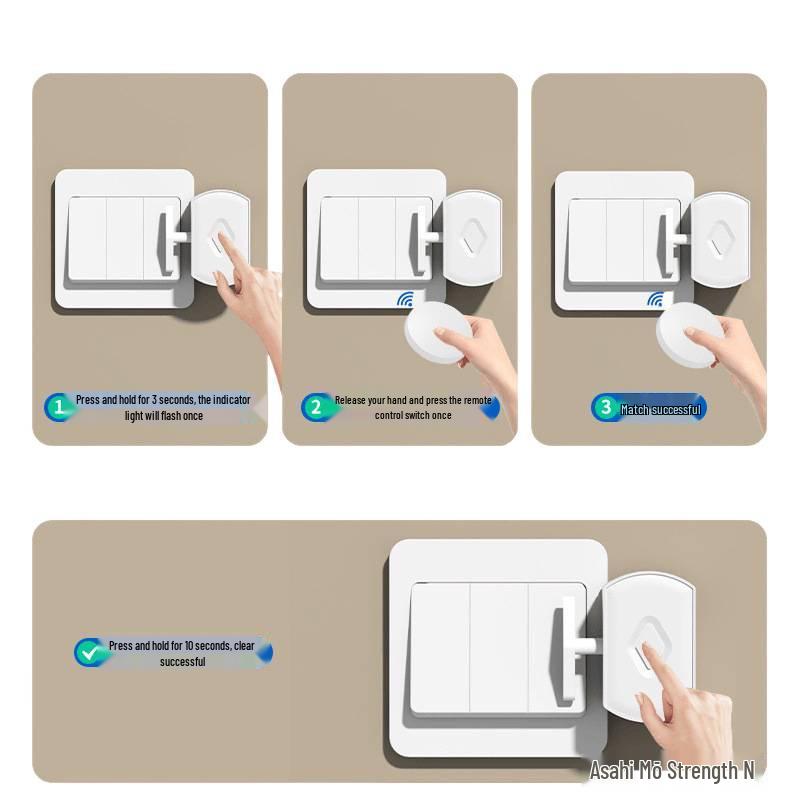 1 Press and hold for 3 seconds, the indicator light will flash once

2 Release your hand and press the remote control switch once

3 Match successful

Press and hold for 10 seconds, clear successful

Asahi Mō Strength N