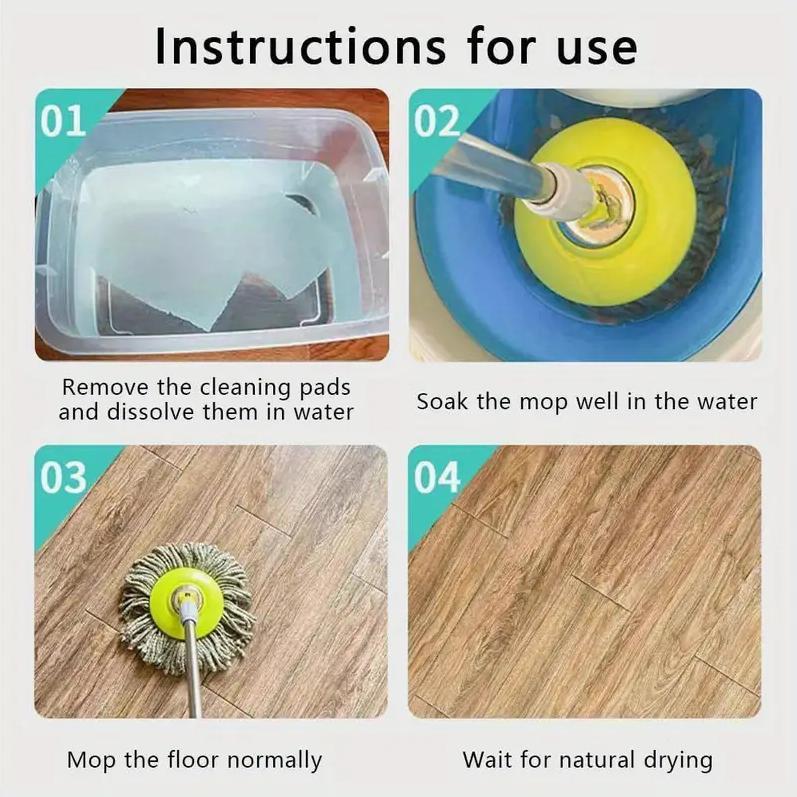 Instructions for use

01

Remove the cleaning pads and dissolve them in water

02

Soak the mop well in the water

03

Mop the floor normally

04

Wait for natural drying