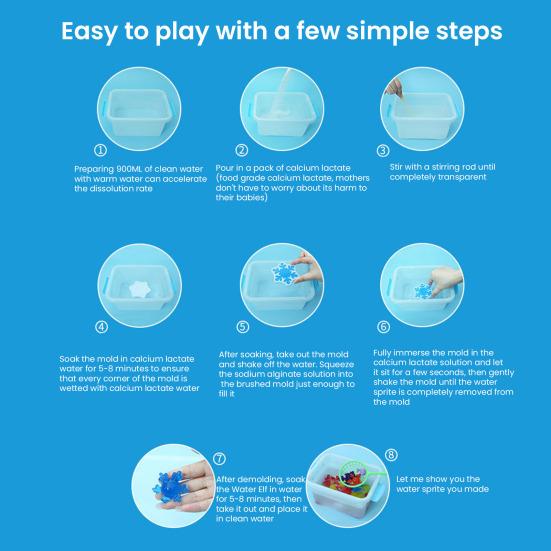 Easy to play with a few simple steps

①

Preparing 900ML of clean water with warm water can accelerate the dissolution rate

②

Pour in a pack of calcium lactate (food grade calcium lactate, mothers don't have to worry about its harm to their babies)

③

Stir with a stirring rod until completely transparent

④

Soak the mold in calcium lactate water for 5-8 minutes to ensure that every corner of the mold is wetted with calcium lactate water

⑤

After soaking, take out the mold and shake off the water. Squeeze the sodium alginate solution into the brushed mold just enough to fill it

⑥

Fully immerse the mold in the calcium lactate solution and let it sit for a few seconds, then gently shake the mold until the water sprite is completely removed from the mold

⑦

After demolding, soak the Water Elf in water for 5-8 minutes, then take it out and place it in clean water

⑧

Let me show you the water sprite you made