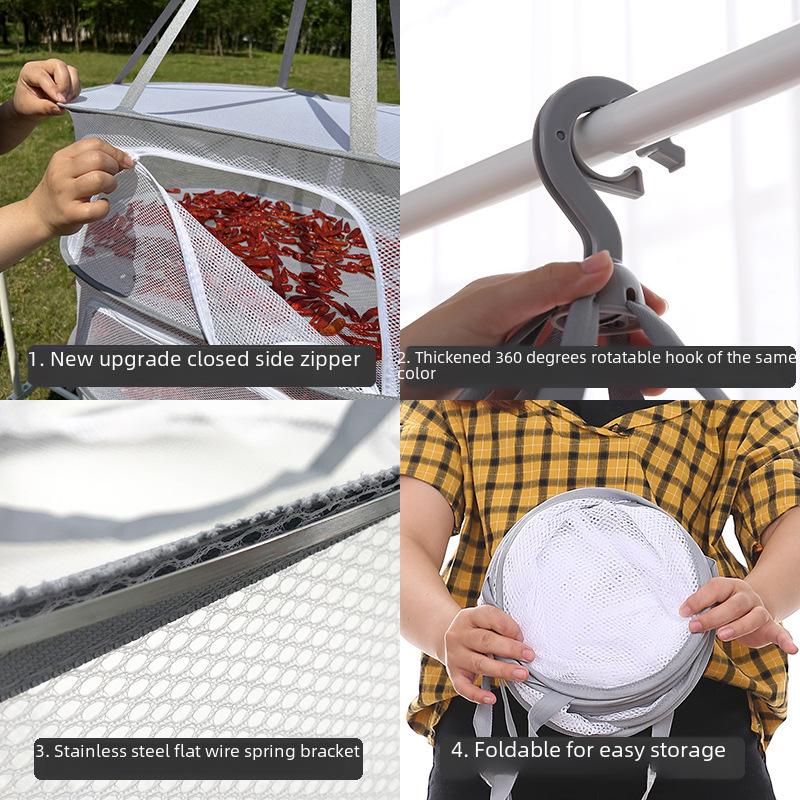 1. New upgrade closed side zipper

2. Thickened 360 degrees rotatable hook of the same color

3. Stainless steel flat wire spring bracket

4. Foldable for easy storage