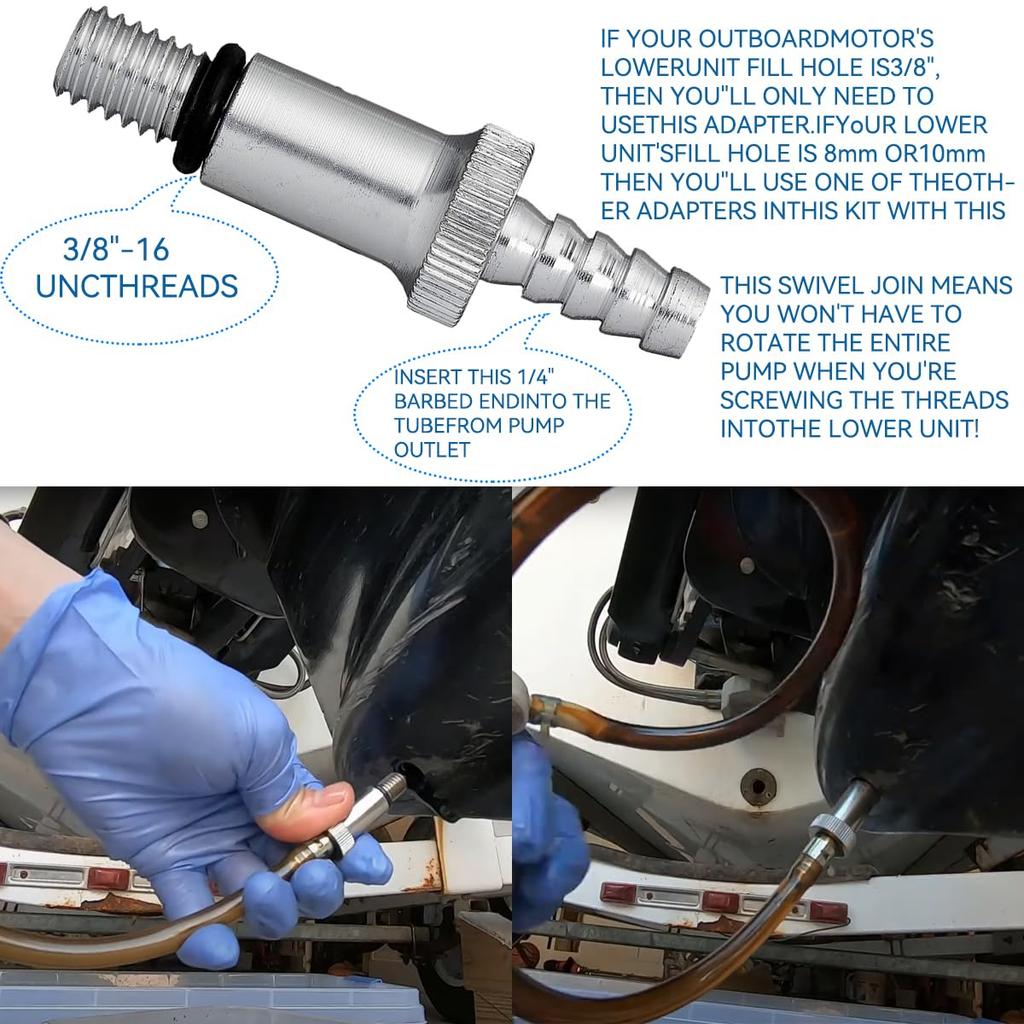 IF YOUR OUTBOARDMOTOR'S LOWERUNIT FILL HOLE IS3/8", THEN YOU"LL ONLY NEED TO USETHIS ADAPTER.IFYoUR LOWER UNIT'SFILL HOLE IS 8mm OR10mm THEN YOU"LL USE ONE OF THEOTHER ADAPTERS INTHIS KIT WITH THIS

3/8"-16 UNCTHREADS

THIS SWIVEL JOIN MEANS YOU WON'T HAVE TO ROTATE THE ENTIRE PUMP WHEN YOU'RE SCREWING THE THREADS INTOTHE LOWER UNIT!

INSERT THIS 1/4" BARBED ENDINTO THE TUBEFROM PUMP OUTLET