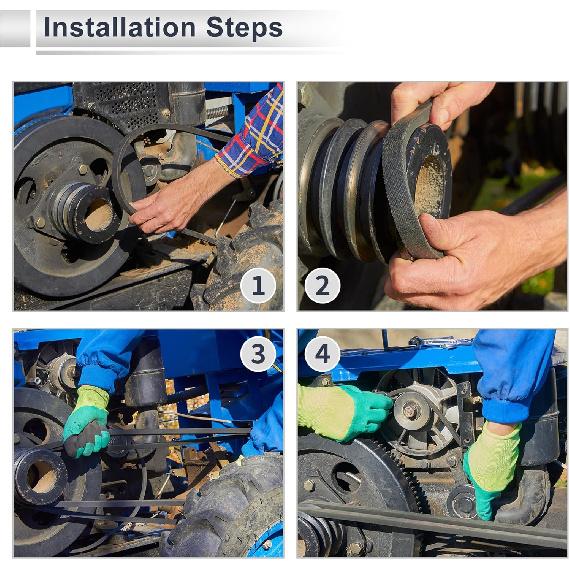 Installation Steps

1

2

3

4