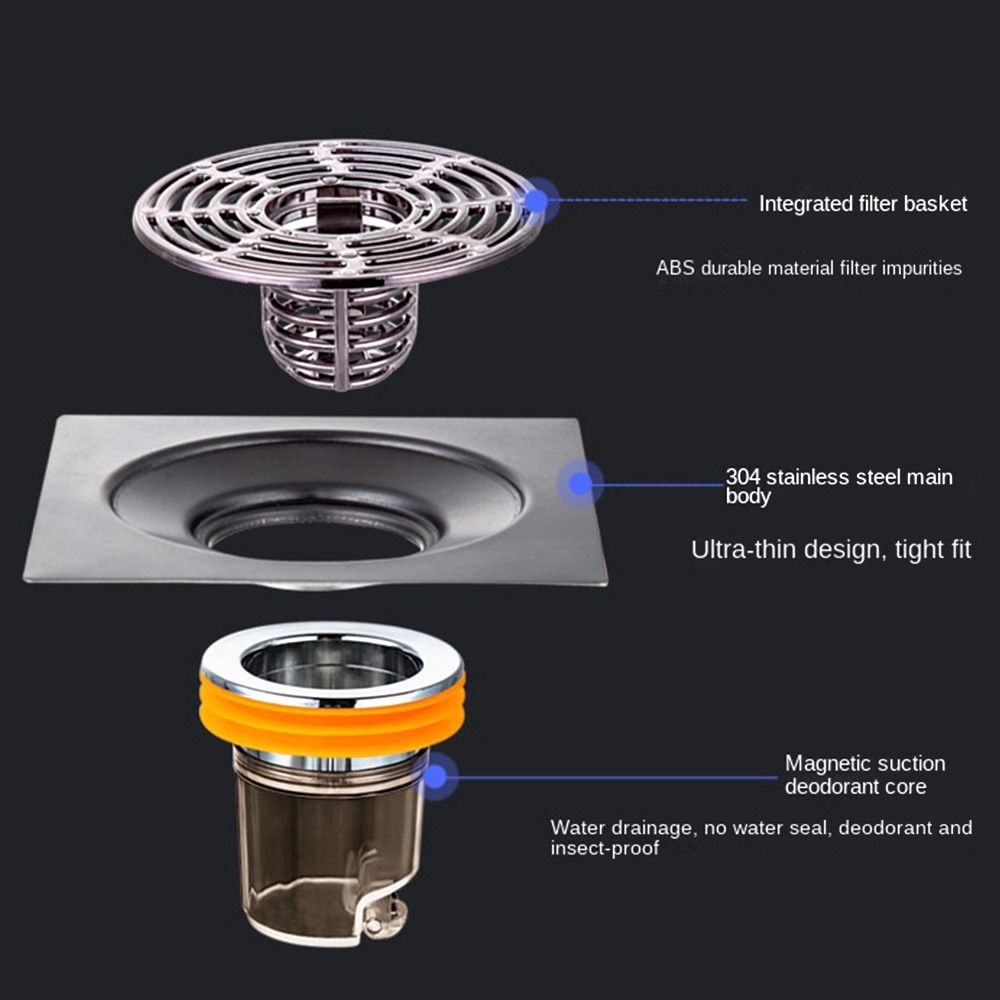 Integrated filter basket

ABS durable material filter impurities

304 stainless steel main body

Ultra-thin design, tight fit

Magnetic suction deodorant core

Water drainage, no water seal, deodorant and insect-proof