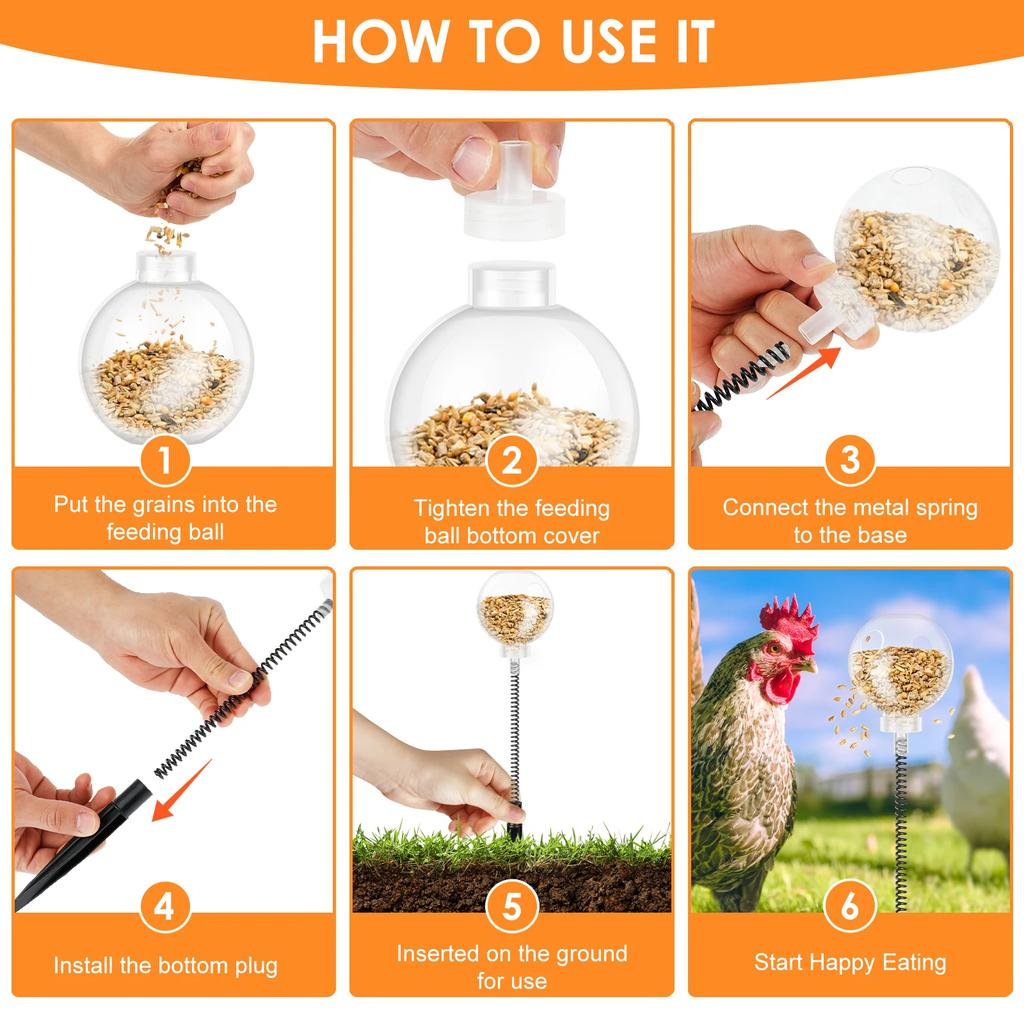 HOW TO USE IT

1
Put the grains into the feeding ball

2
Tighten the feeding ball bottom cover

3
Connect the metal spring to the base

4
Install the bottom plug

5
Inserted on the ground for use

6
Start Happy Eating