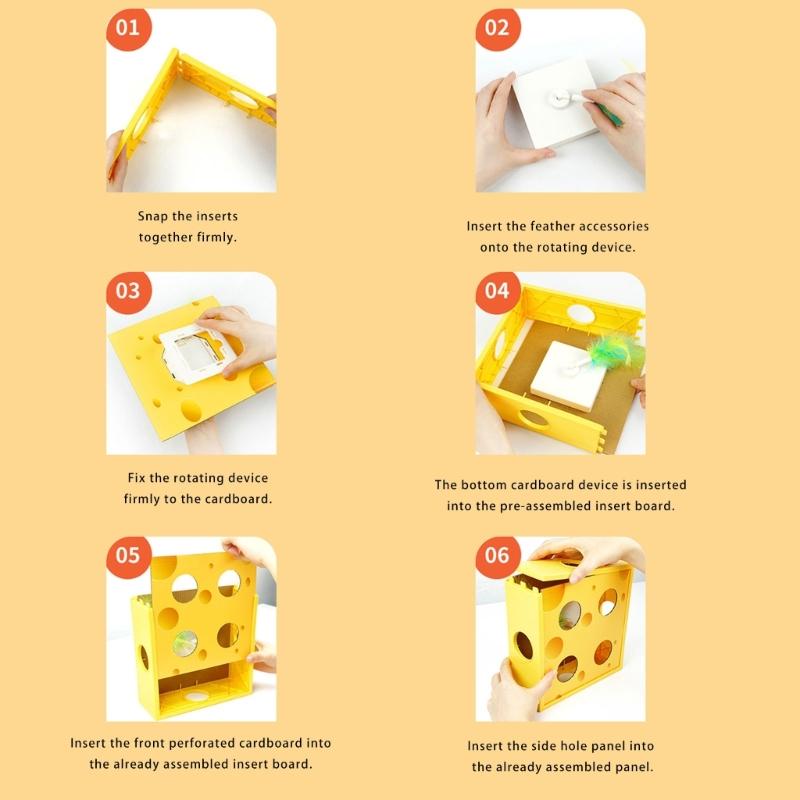 01

Snap the inserts together firmly.

02

Insert the feather accessories onto the rotating device.

03

Fix the rotating device firmly to the cardboard.

04

The bottom cardboard device is inserted into the pre-assembled insert board.

05

Insert the front perforated cardboard into the already assembled insert board.

06

Insert the side hole panel into the already assembled panel.