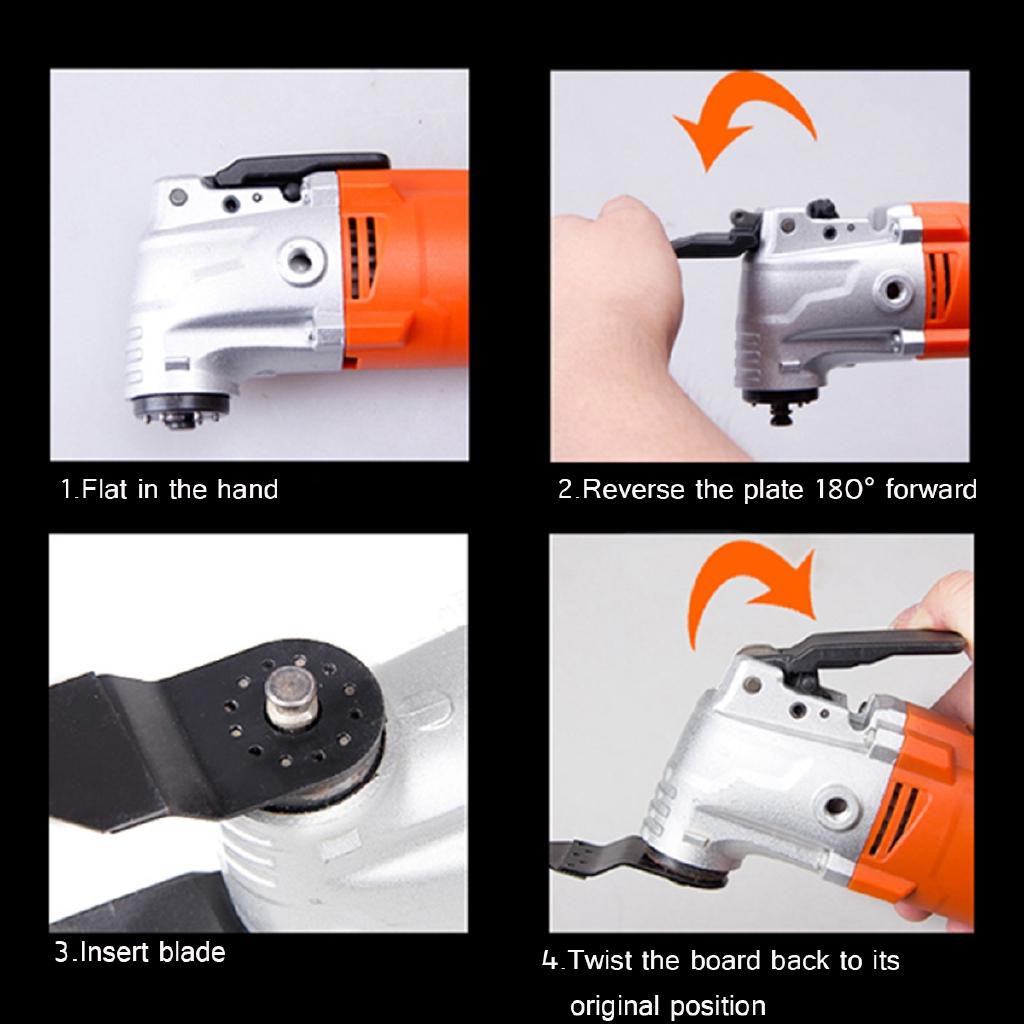 1.Flat in the hand

2.Reverse the plate 180° forward

3.Insert blade

4.Twist the board back to its original position