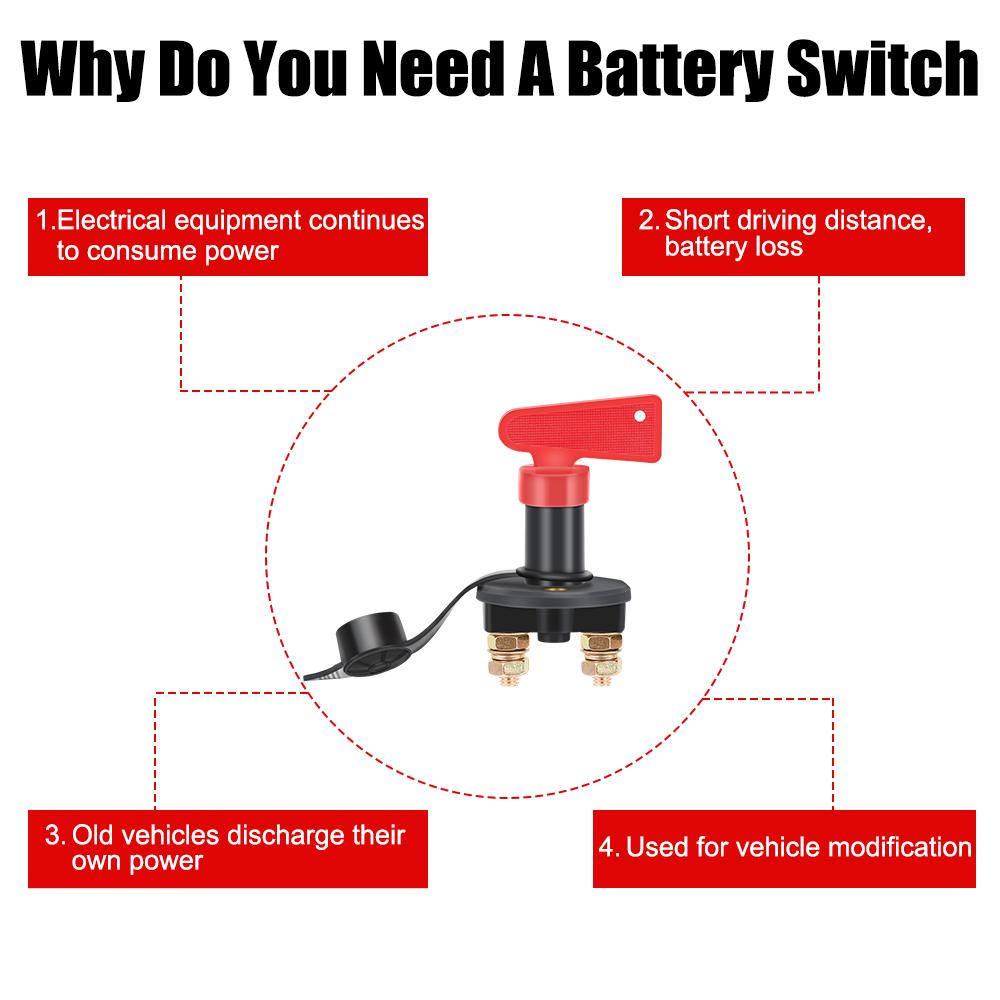 Why Do You Need A Battery Switch

1.Electrical equipment continues to consume power

2. Short driving distance, battery loss

3. Old vehicles discharge their own power

4. Used for vehicle modification