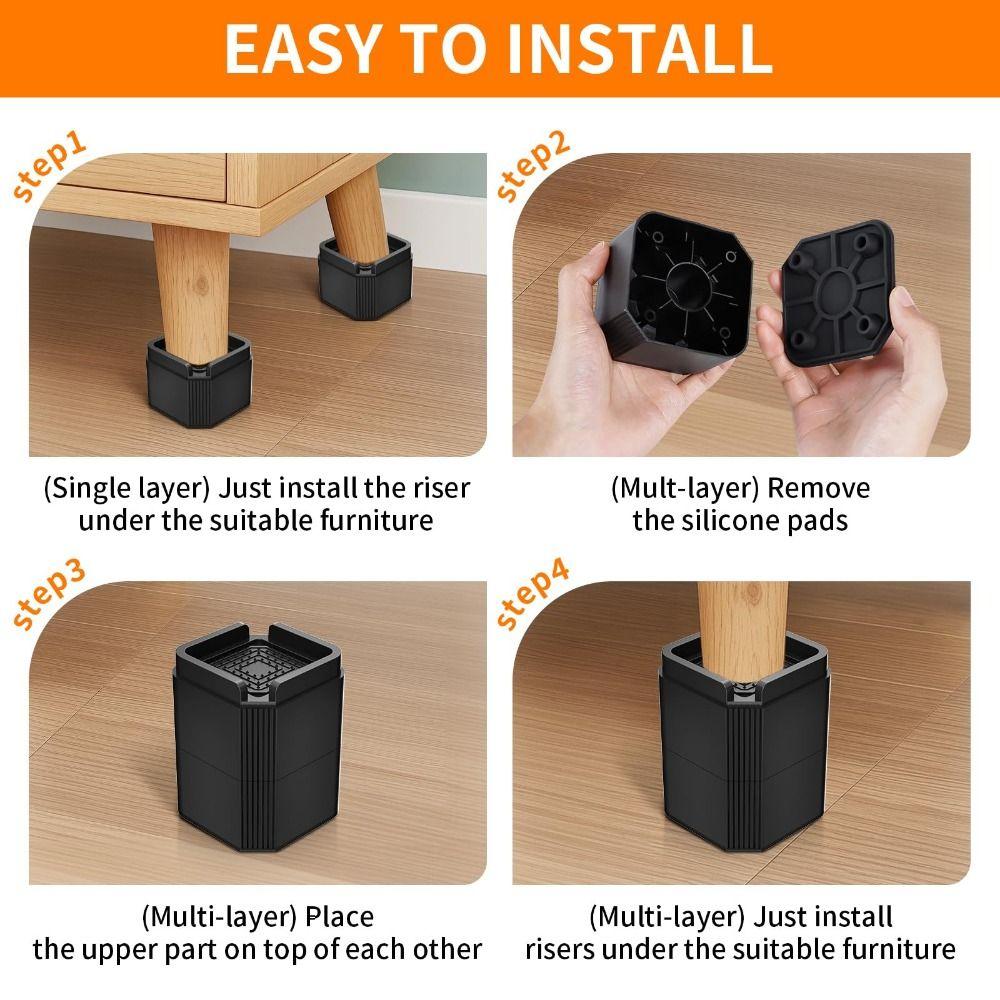 EASY TO INSTALL

step1

(Single layer) Just install the riser under the suitable furniture

step2

(Mult-layer) Remove the silicone pads

step3

(Multi-layer) Place the upper part on top of each other

step4

(Multi-layer) Just install risers under the suitable furniture