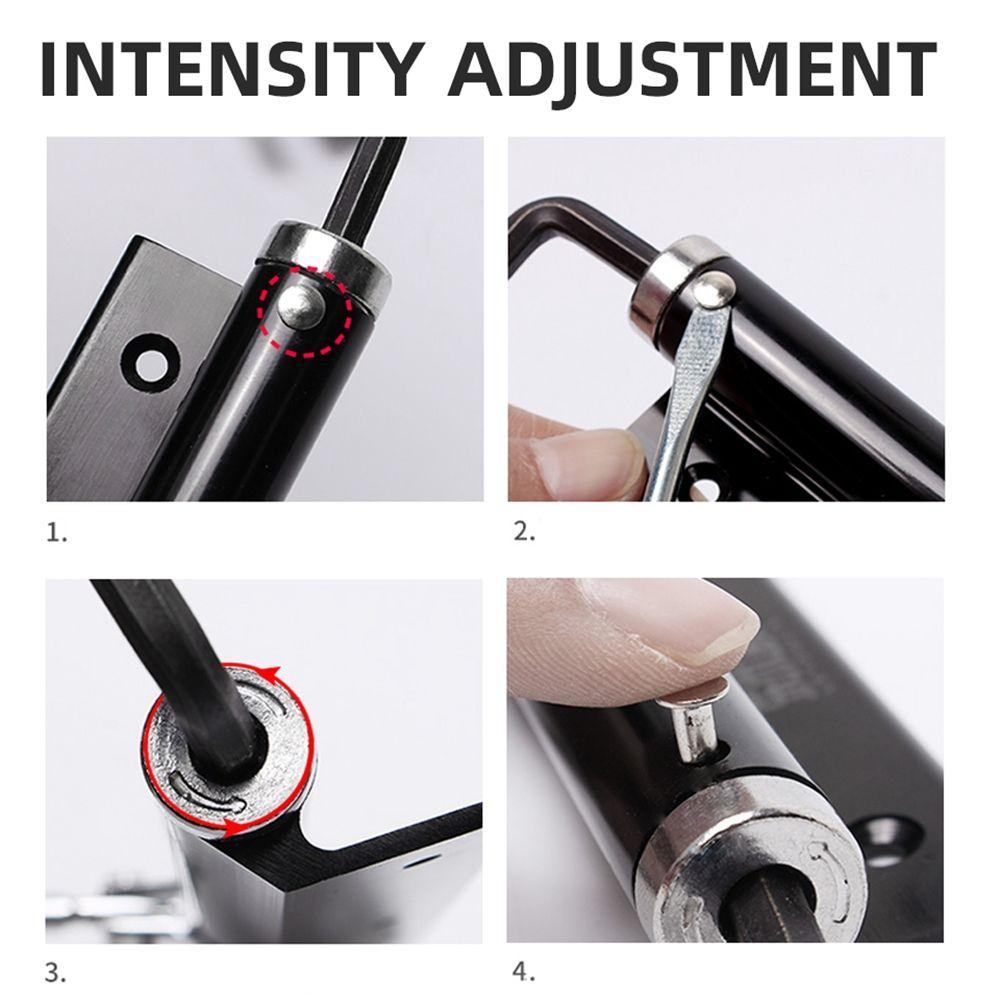 INTENSITY ADJUSTMENT

1.

2.

3.

4.