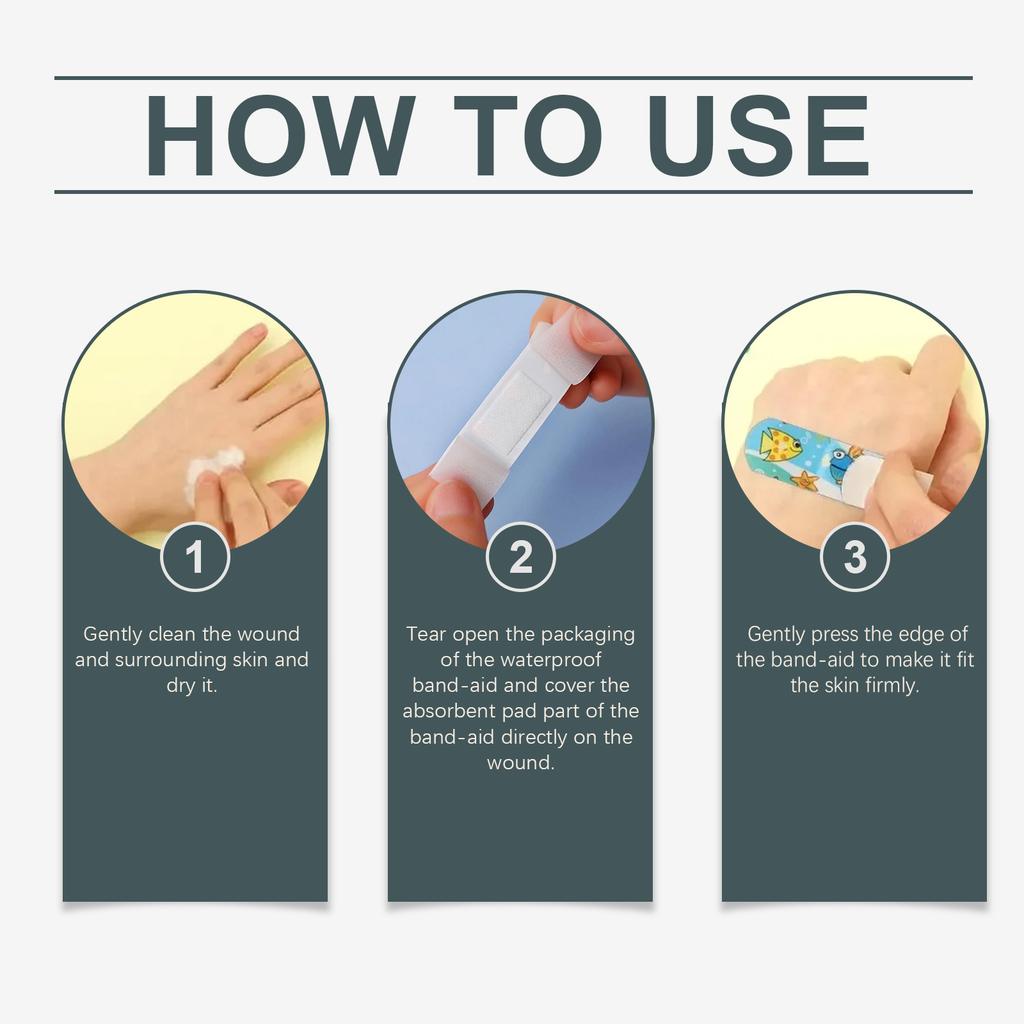 HOW TO USE

1

Gently clean the wound and surrounding skin and dry it.

2

Tear open the packaging of the waterproof band-aid and cover the absorbent pad part of the band-aid directly on the wound.

3

Gently press the edge of the band-aid to make it fit the skin firmly.